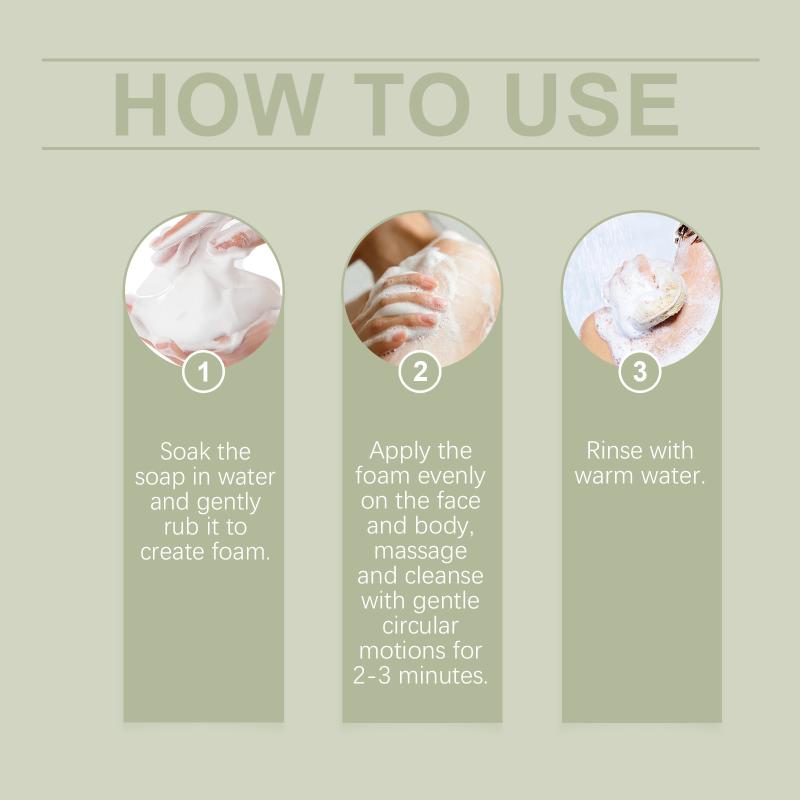 HOW TO USE

1

Soak the soap in water and gently rub it to create foam.

2

Apply the foam evenly on the face and body, massage and cleanse with gentle circular motions for 2-3 minutes.

3

Rinse with warm water.