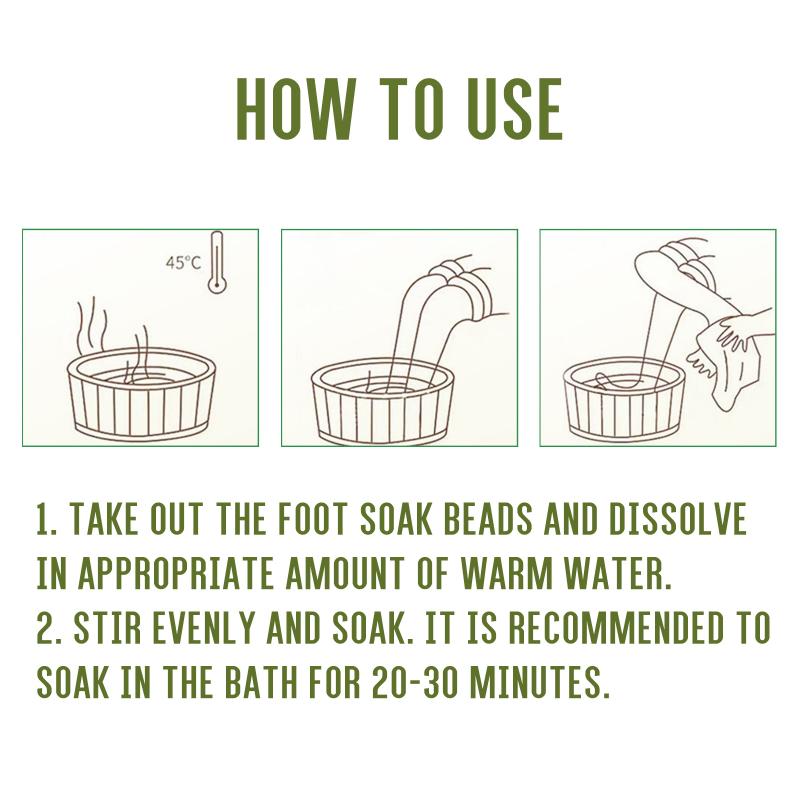 HOW TO USE

45°C

1. TAKE OUT THE FOOT SOAK BEADS AND DISSOLVE IN APPROPRIATE AMOUNT OF WARM WATER.
2. STIR EVENLY AND SOAK. IT IS RECOMMENDED TO SOAK IN THE BATH FOR 20-30 MINUTES.