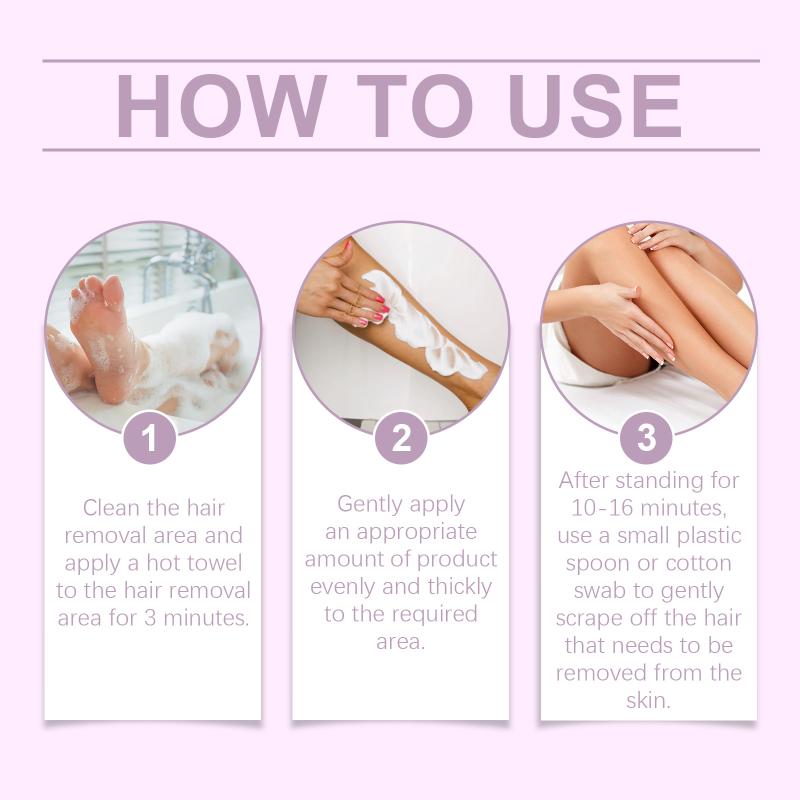 HOW TO USE

1

Clean the hair removal area and apply a hot towel to the hair removal area for 3 minutes.

2

Gently apply an appropriate amount of product evenly and thickly to the required area.

3

After standing for 10-16 minutes, use a small plastic spoon or cotton swab to gently scrape off the hair that needs to be removed from the skin.