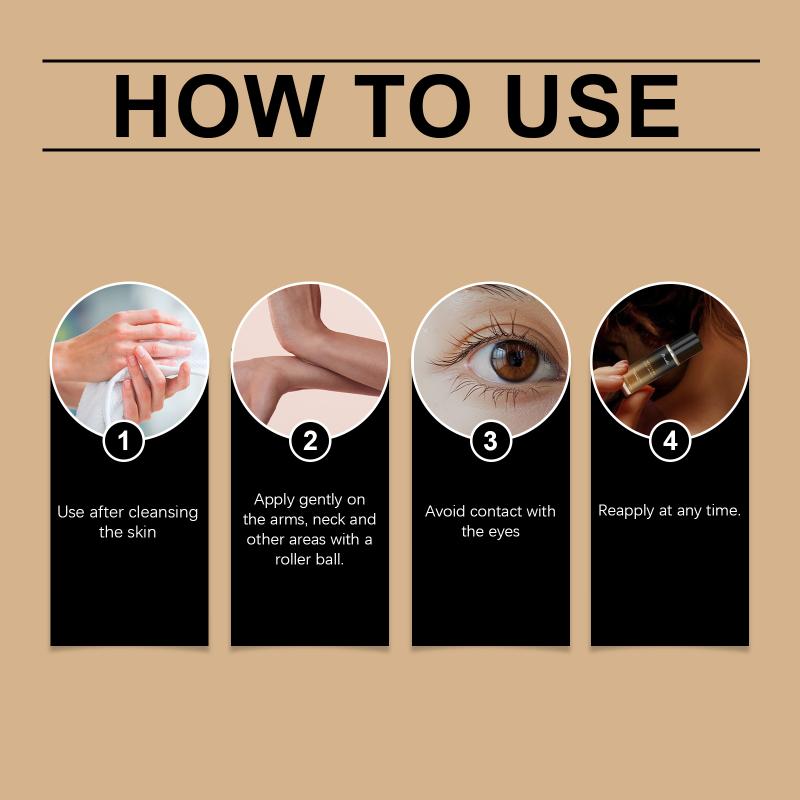 HOW TO USE

1

Use after cleansing the skin

2

Apply gently on the arms, neck and other areas with a roller ball.

3

Avoid contact with the eyes

4

Reapply at any time.