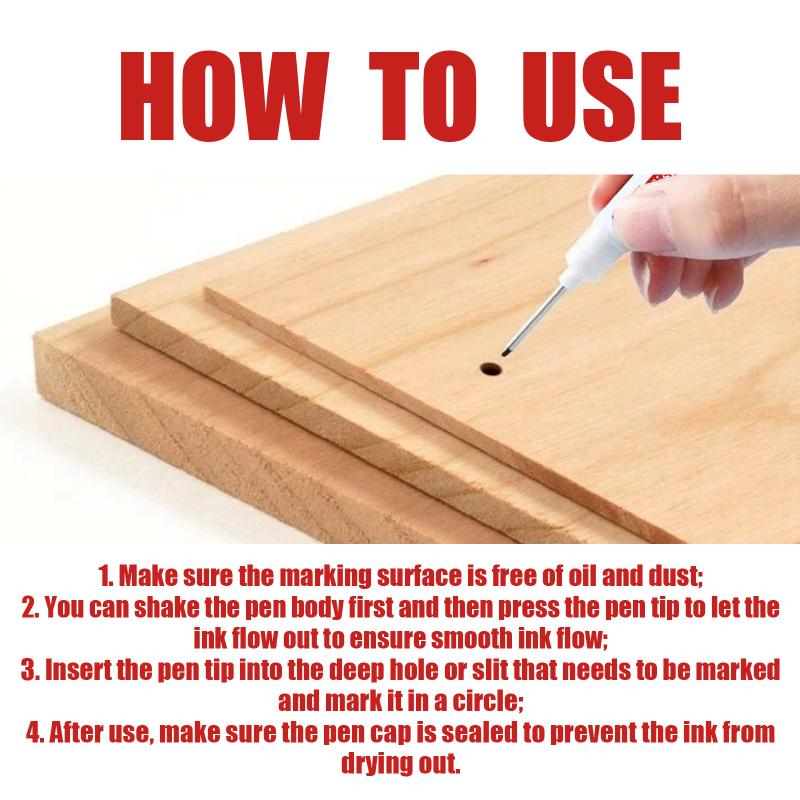 HOW TO USE

1. Make sure the marking surface is free of oil and dust;
2. You can shake the pen body first and then press the pen tip to let the ink flow out to ensure smooth ink flow;
3. Insert the pen tip into the deep hole or slit that needs to be marked and mark it in a circle;
4. After use, make sure the pen cap is sealed to prevent the ink from drying out.