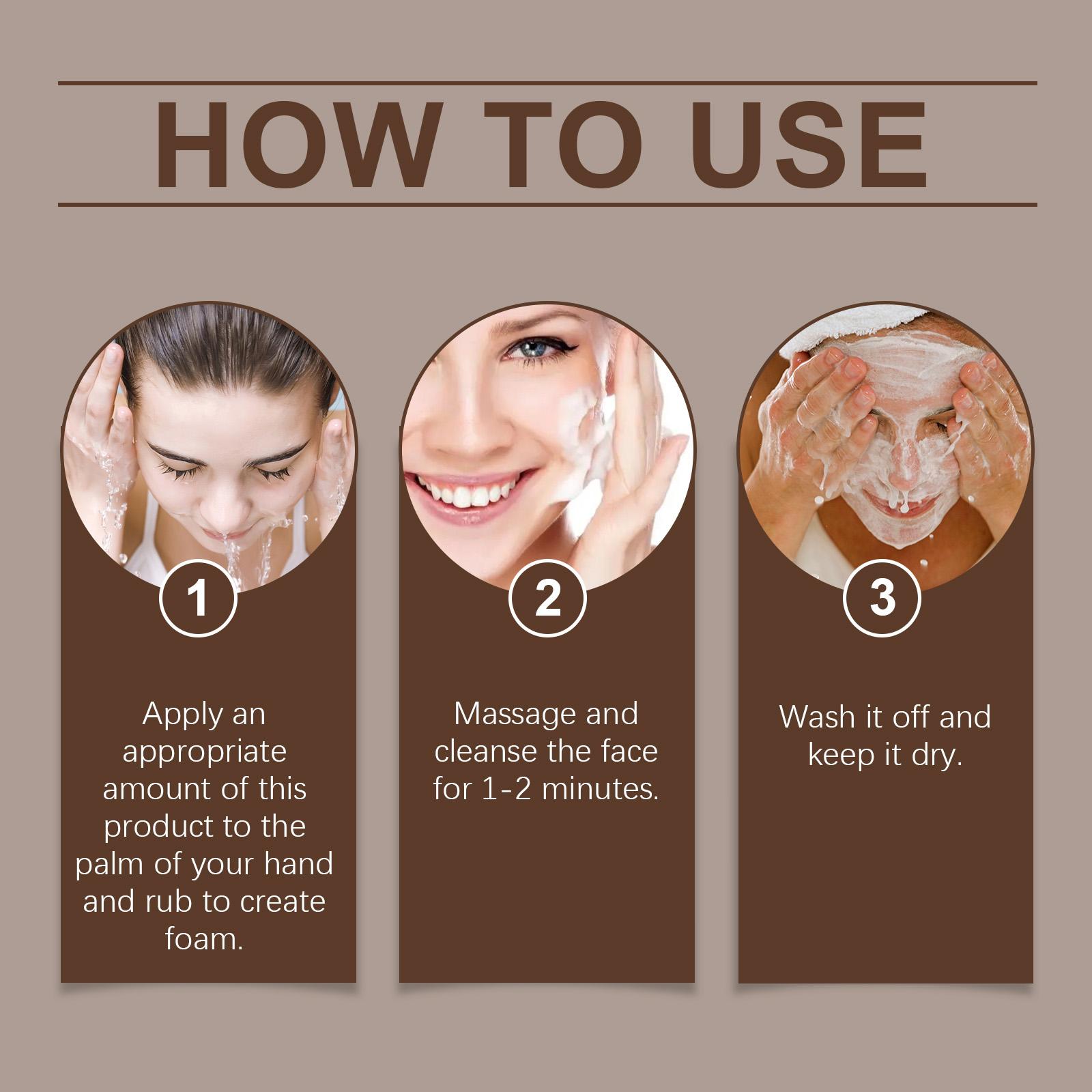 HOW TO USE

1

Apply an appropriate amount of this product to the palm of your hand and rub to create foam.

2

Massage and cleanse the face for 1-2 minutes.

3

Wash it off and keep it dry.