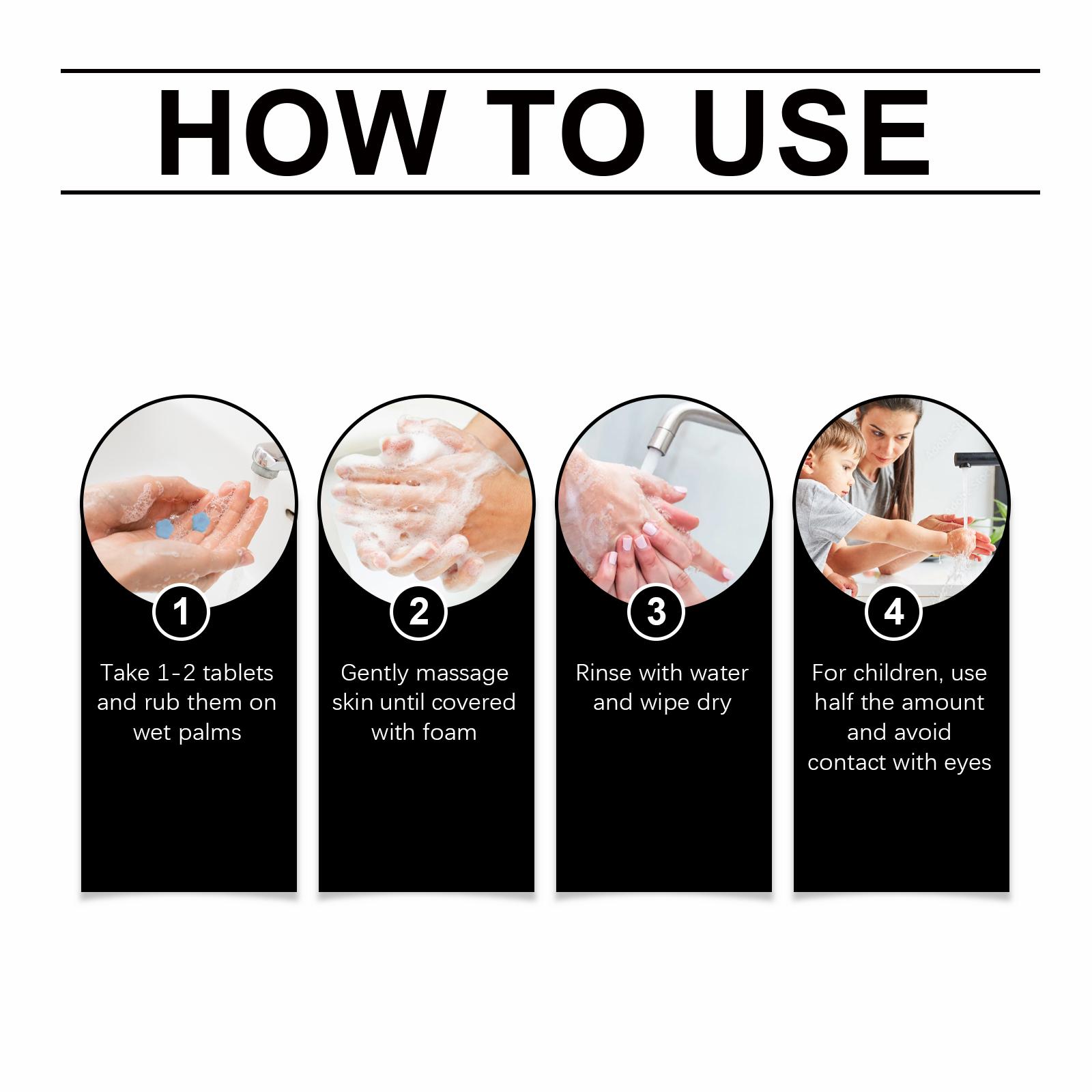 HOW TO USE

1
Take 1-2 tablets and rub them on wet palms

2
Gently massage skin until covered with foam

3
Rinse with water and wipe dry

4
For children, use half the amount and avoid contact with eyes