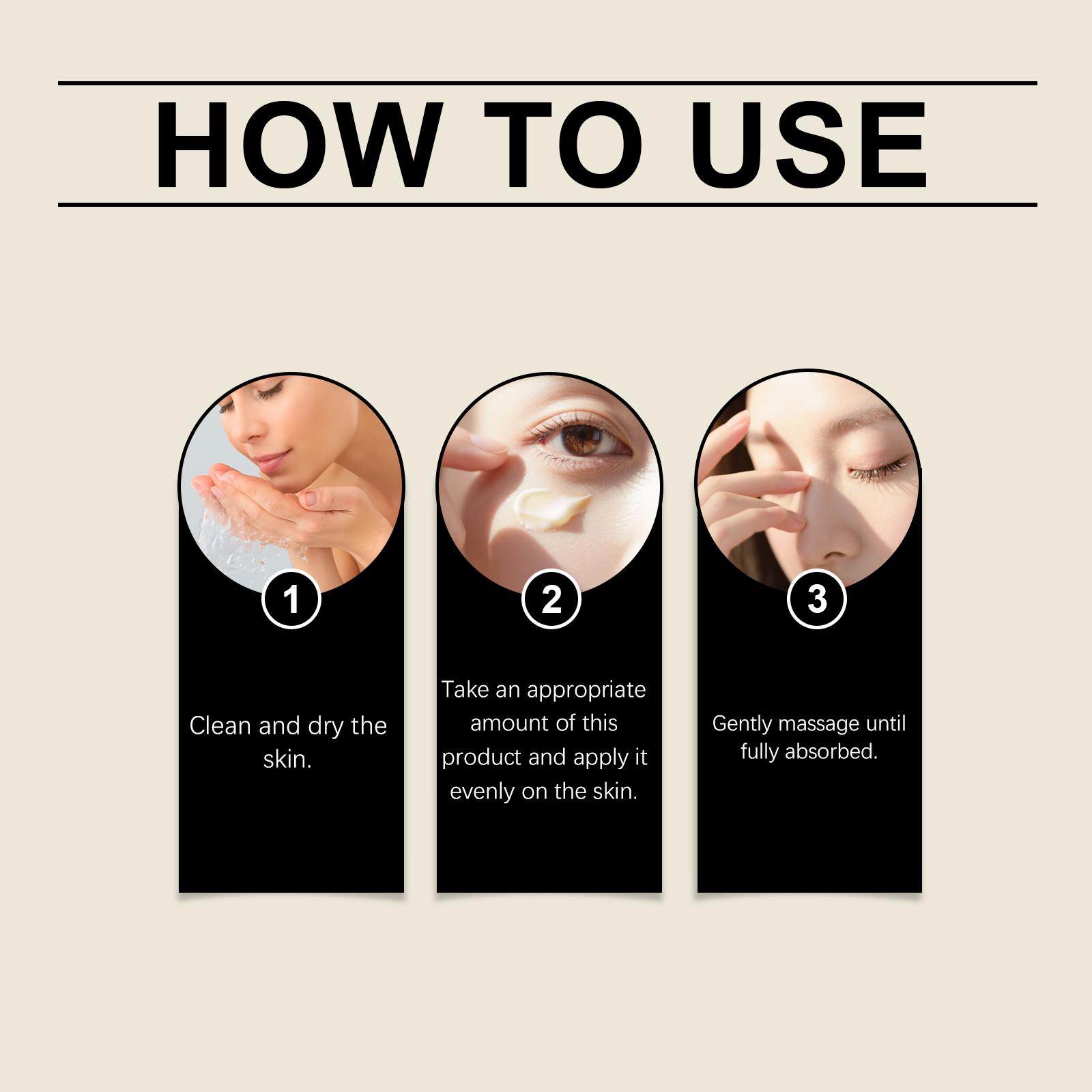 HOW TO USE

1

Clean and dry the skin.

2

Take an appropriate amount of this product and apply it evenly on the skin.

3

Gently massage until fully absorbed.