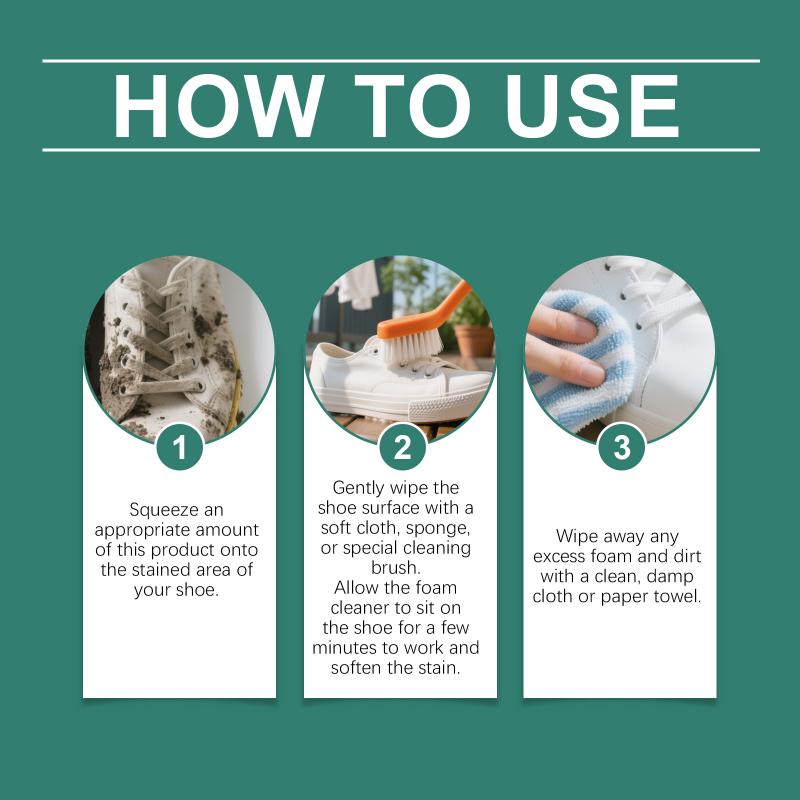 HOW TO USE

1

Squeeze an appropriate amount of this product onto the stained area of your shoe.

2

Gently wipe the shoe surface with a soft cloth, sponge, or special cleaning brush.
Allow the foam cleaner to sit on the shoe for a few minutes to work and soften the stain.

3

Wipe away any excess foam and dirt with a clean, damp cloth or paper towel.