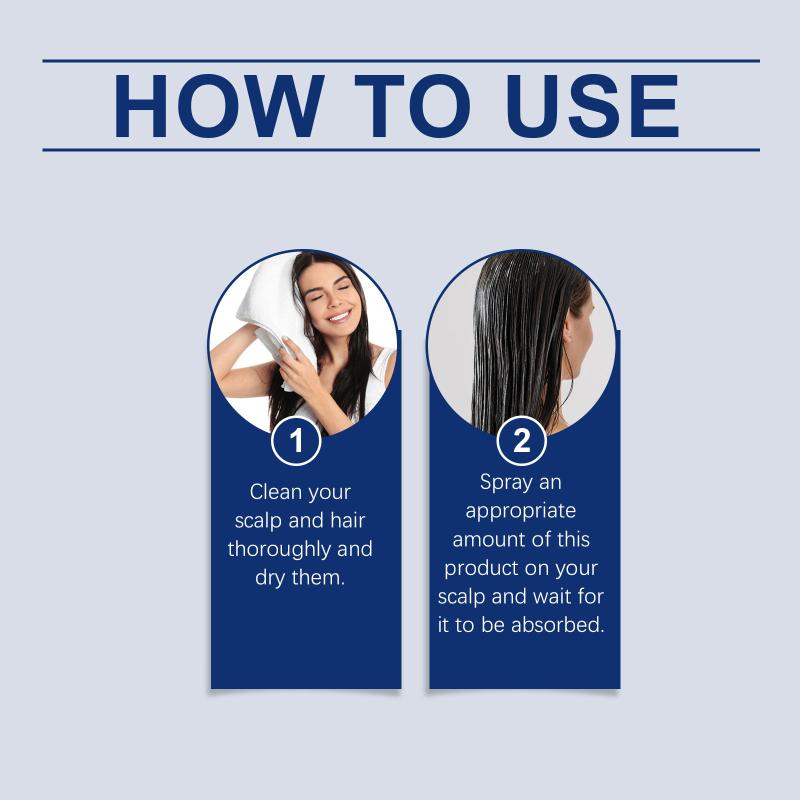 HOW TO USE

1

Clean your scalp and hair thoroughly and dry them.

2

Spray an appropriate amount of this product on your scalp and wait for it to be absorbed.