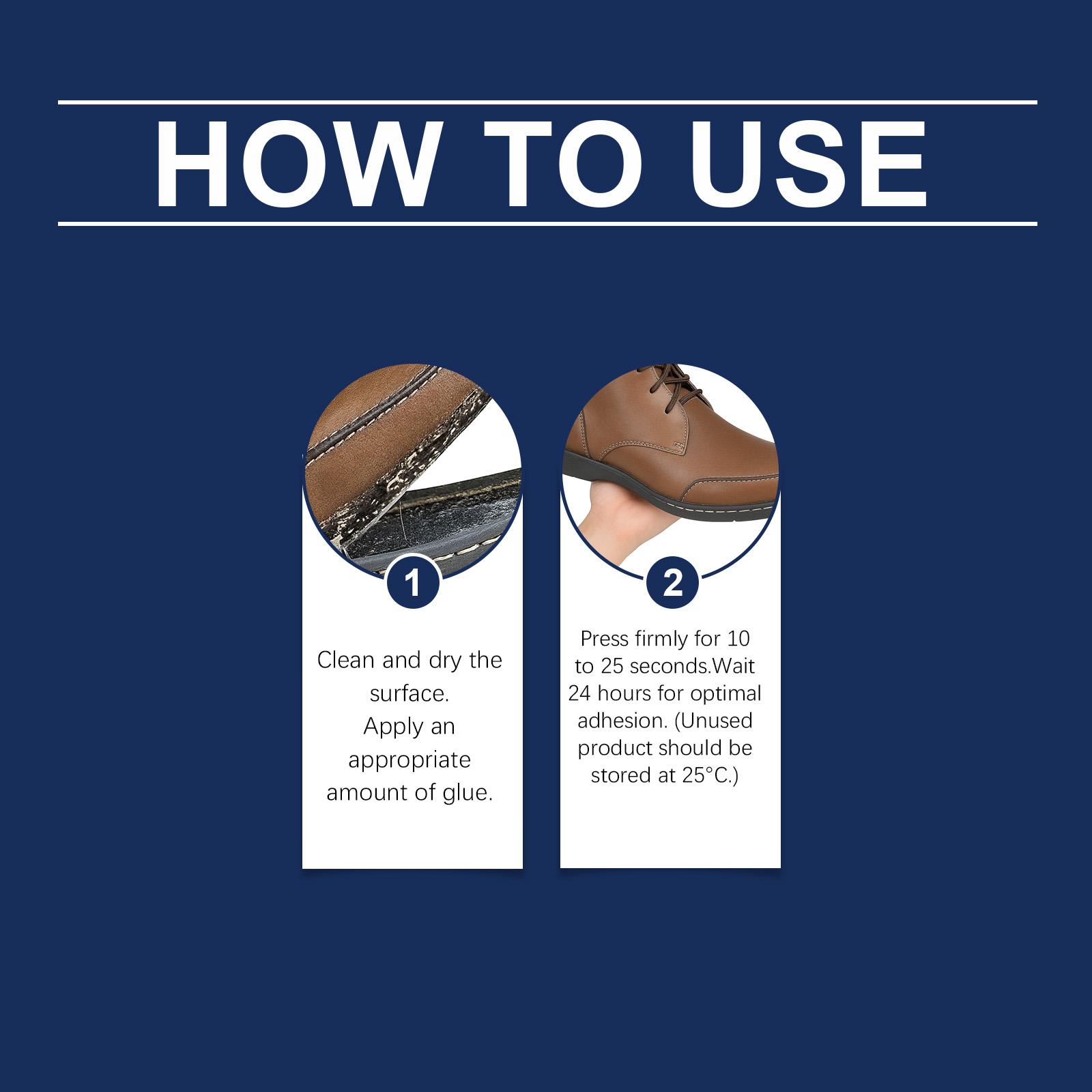 HOW TO USE

1

Clean and dry the surface.
Apply an appropriate amount of glue.

2

Press firmly for 10 to 25 seconds.Wait 24 hours for optimal adhesion. (Unused product should be stored at 25°C.)