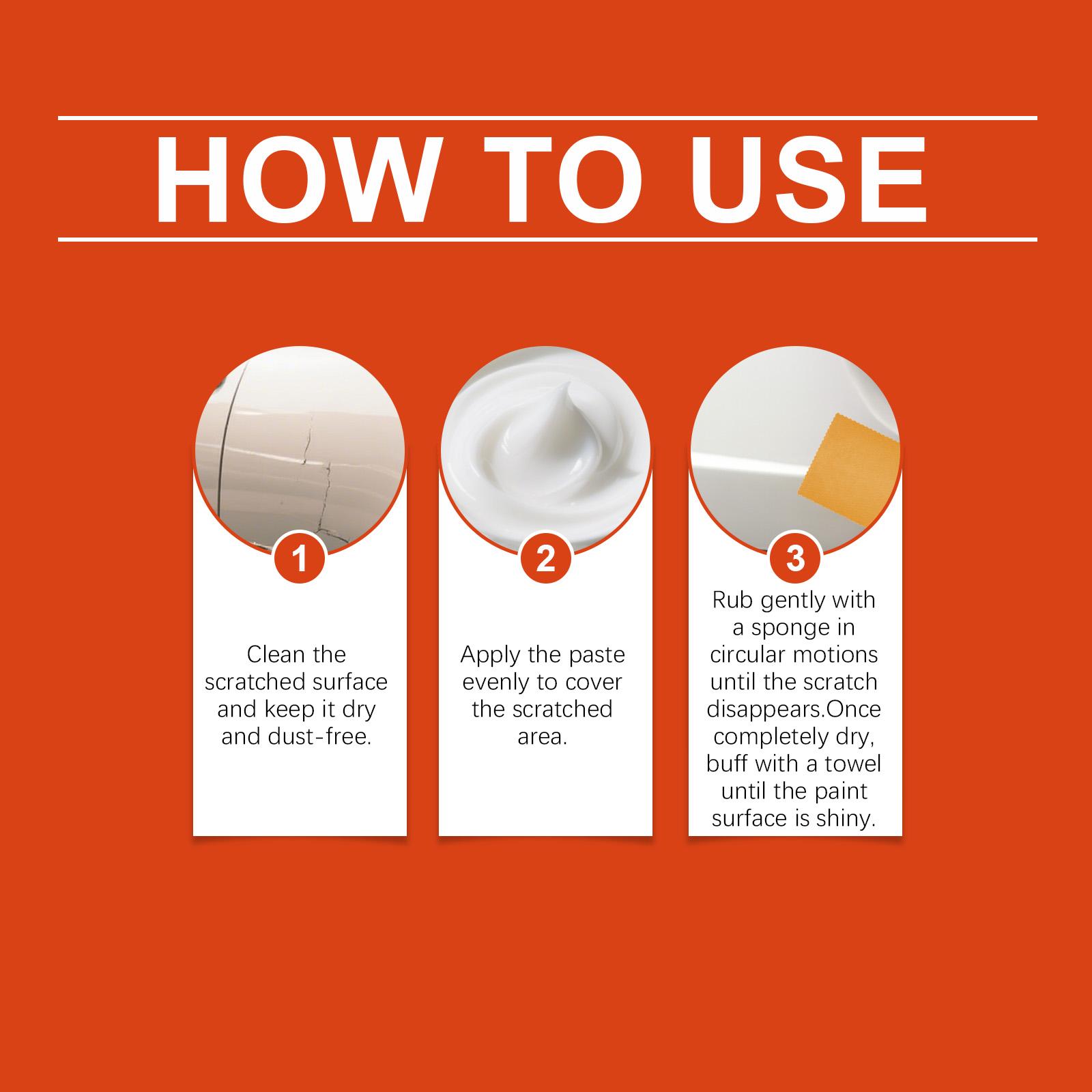 HOW TO USE

1

Clean the scratched surface and keep it dry and dust-free.

2

Apply the paste evenly to cover the scratched area.

3

Rub gently with a sponge in circular motions until the scratch disappears.Once completely dry, buff with a towel until the paint surface is shiny.