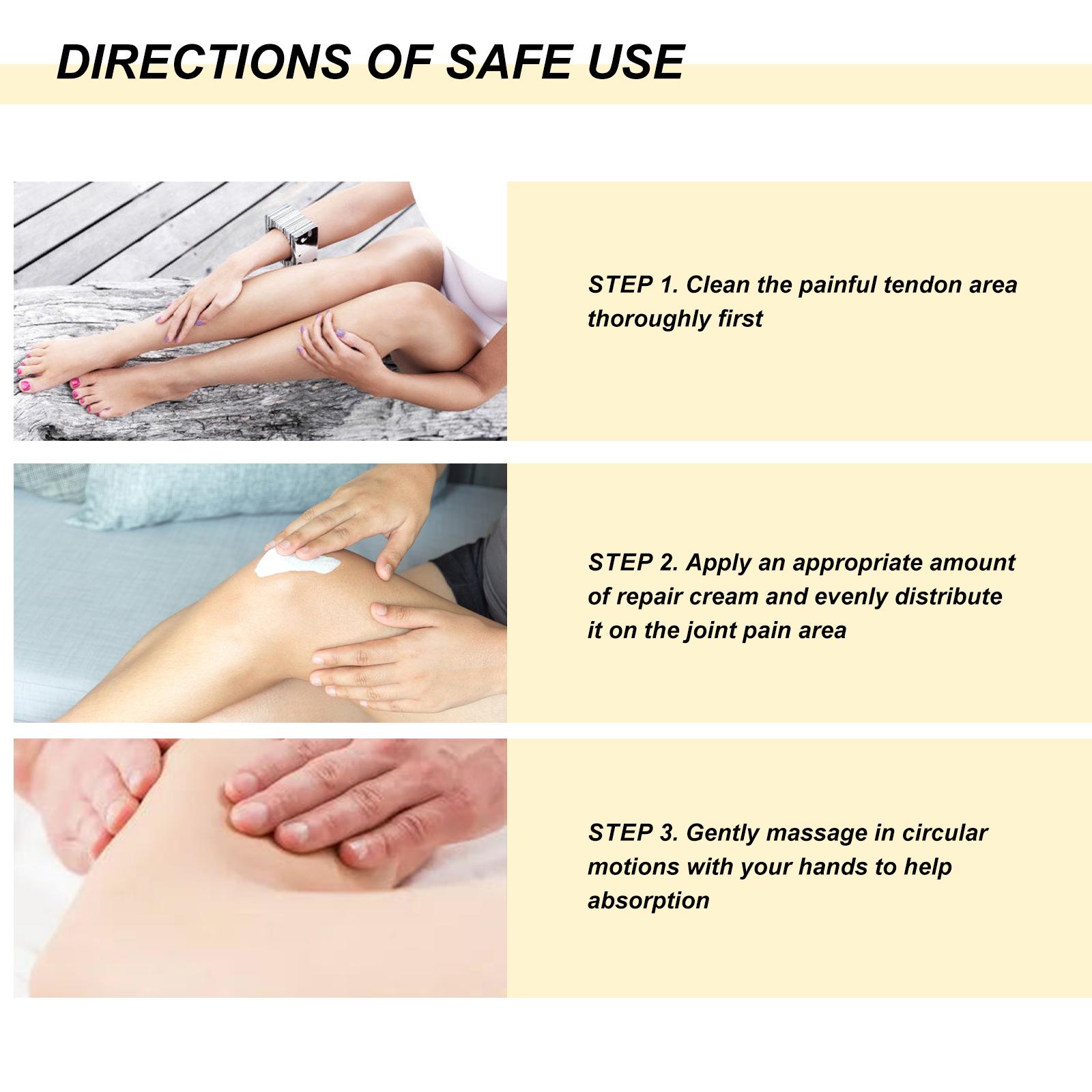 DIRECTIONS OF SAFE USE

STEP 1. Clean the painful tendon area thoroughly first

STEP 2. Apply an appropriate amount of repair cream and evenly distribute it on the joint pain area

STEP 3. Gently massage in circular motions with your hands to help absorption