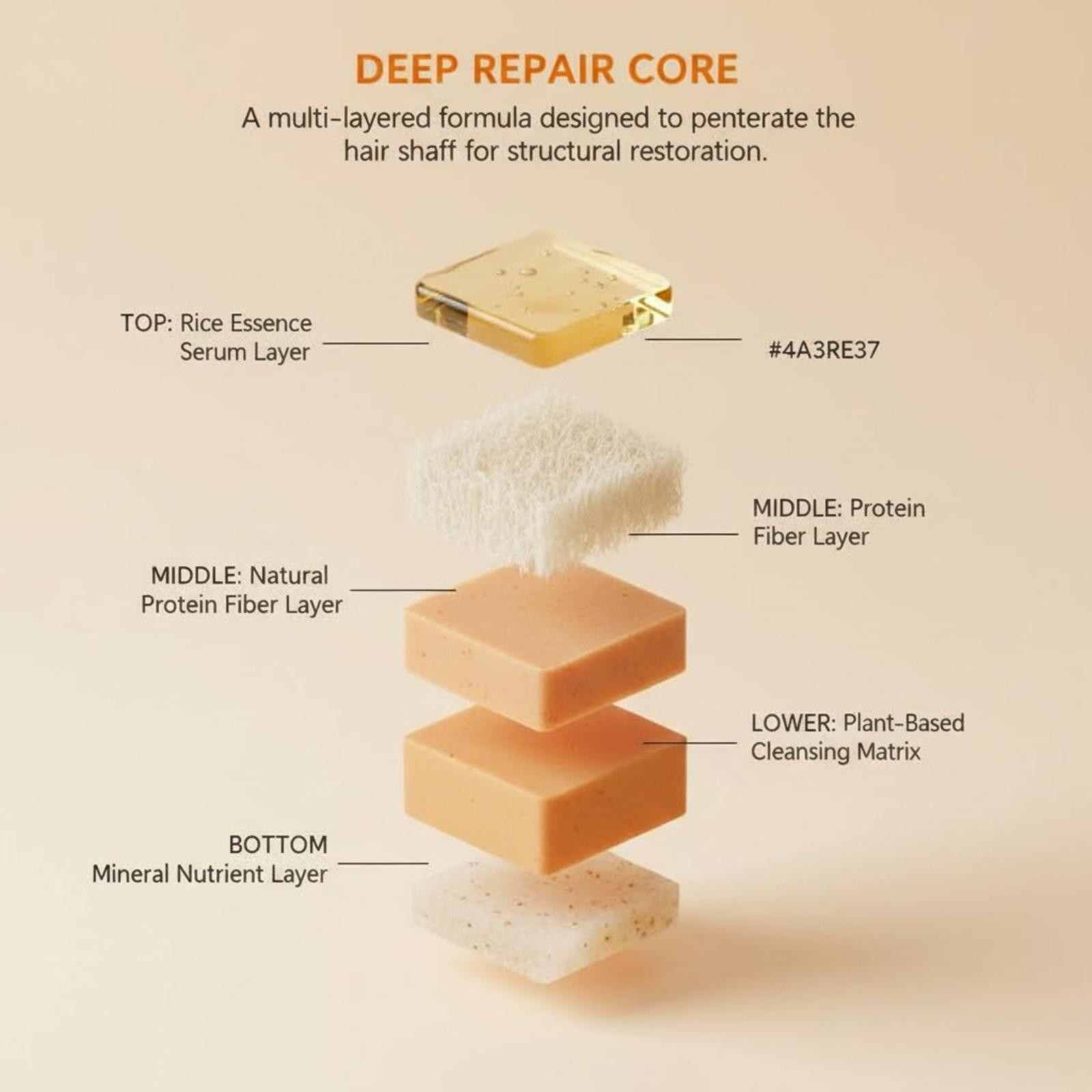 DEEP REPAIR CORE

A multi-layered formula designed to penterate the hair shaff for structural restoration.

TOP: Rice Essence Serum Layer

#4A3RE37

MIDDLE: Protein Fiber Layer

MIDDLE: Natural Protein Fiber Layer

LOWER: Plant-Based Cleansing Matrix

BOTTOM Mineral Nutrient Layer