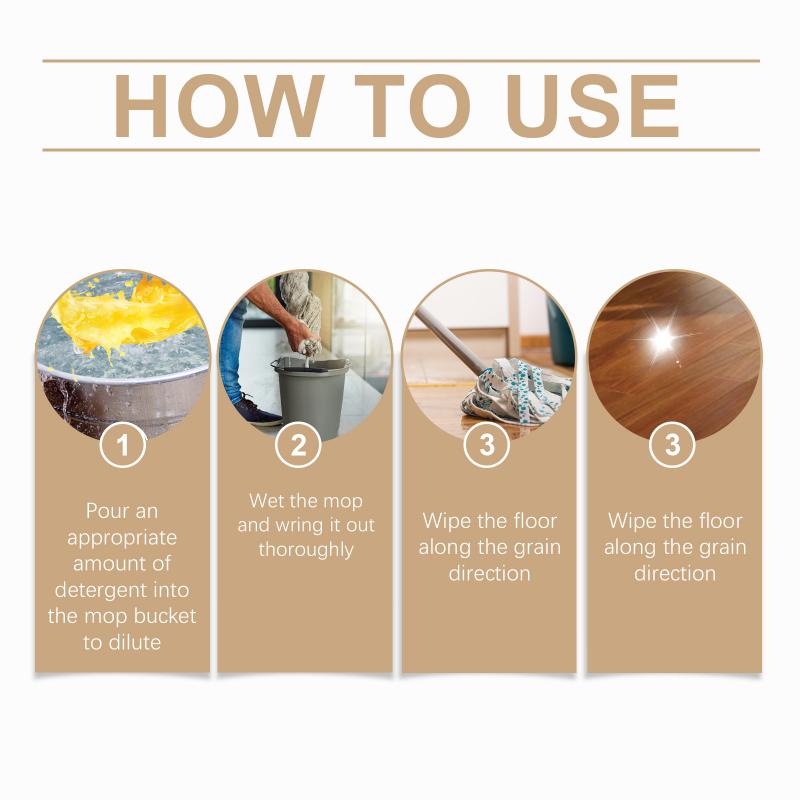 HOW TO USE

1

Pour an appropriate amount of detergent into the mop bucket to dilute

2

Wet the mop and wring it out thoroughly

3

Wipe the floor along the grain direction

3

Wipe the floor along the grain direction