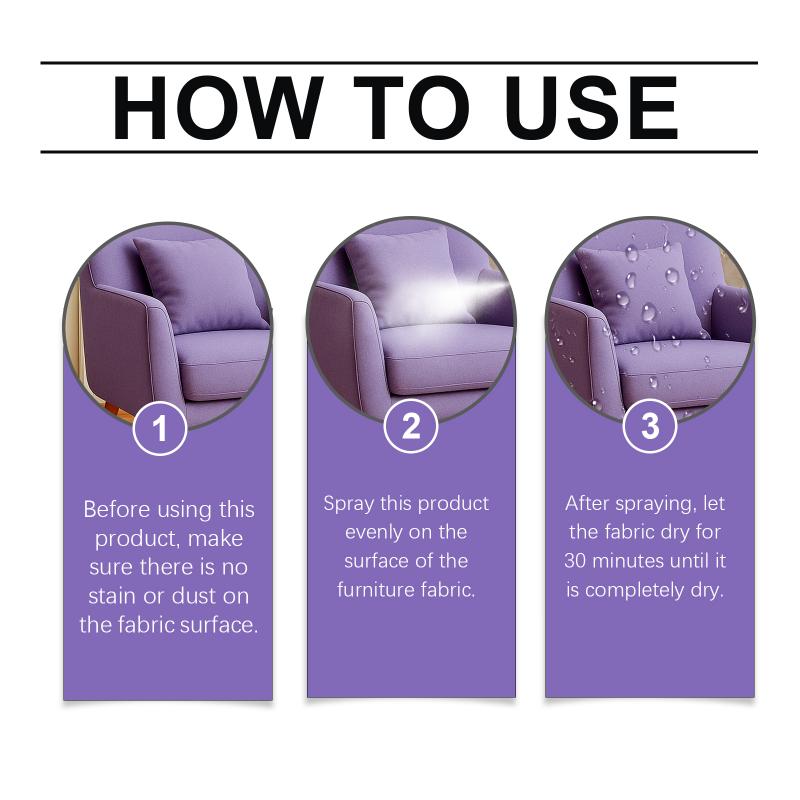 HOW TO USE

1

Before using this product, make sure there is no stain or dust on the fabric surface.

2

Spray this product evenly on the surface of the furniture fabric.

3

After spraying, let the fabric dry for 30 minutes until it is completely dry.