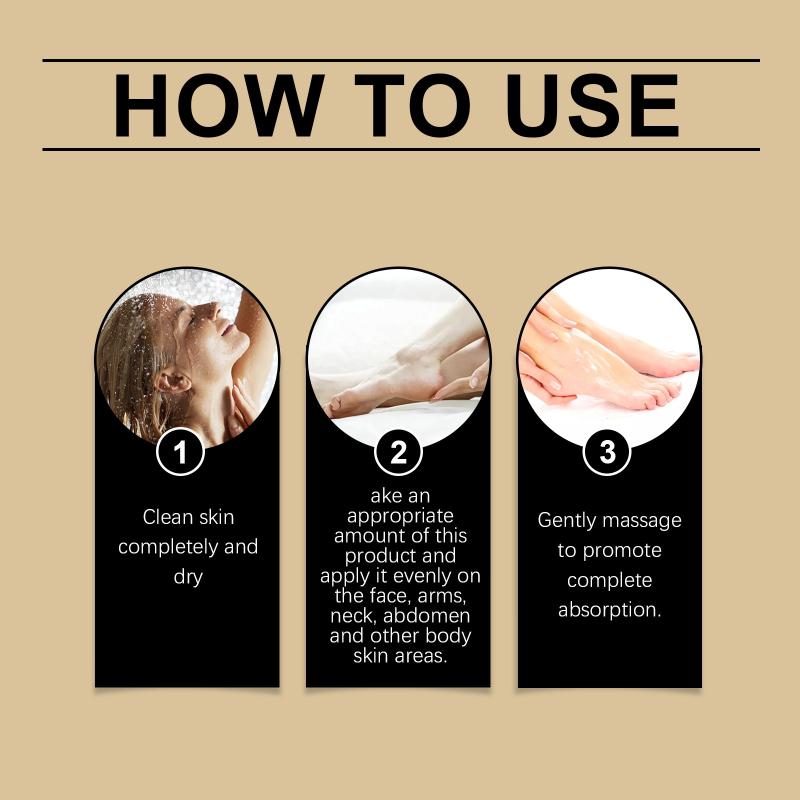 HOW TO USE

1

Clean skin completely and dry

2

ake an appropriate amount of this product and apply it evenly on the face, arms, neck, abdomen and other body skin areas.

3

Gently massage to promote complete absorption.