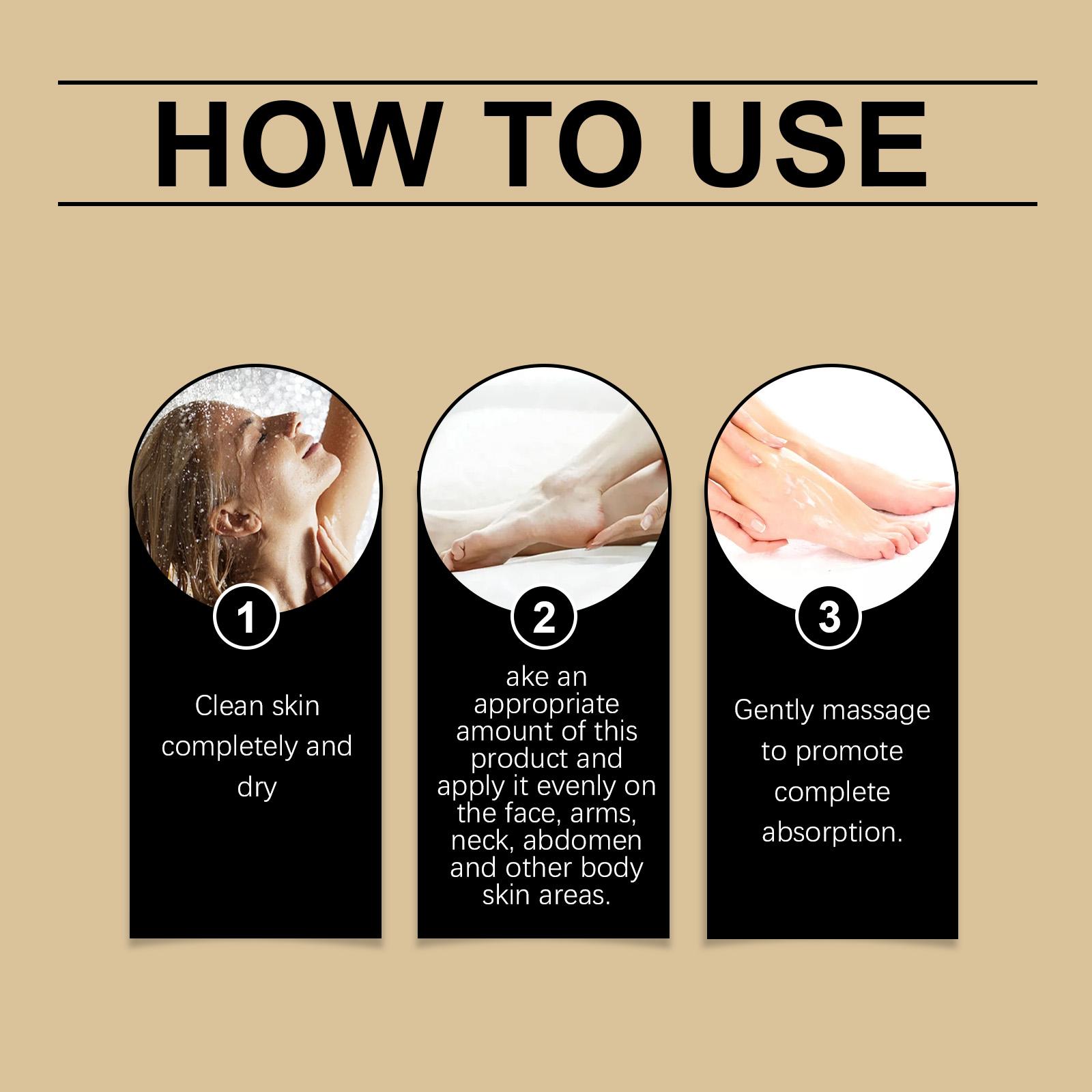 HOW TO USE

1

Clean skin completely and dry

2

ake an appropriate amount of this product and apply it evenly on the face, arms, neck, abdomen and other body skin areas.

3

Gently massage to promote complete absorption.