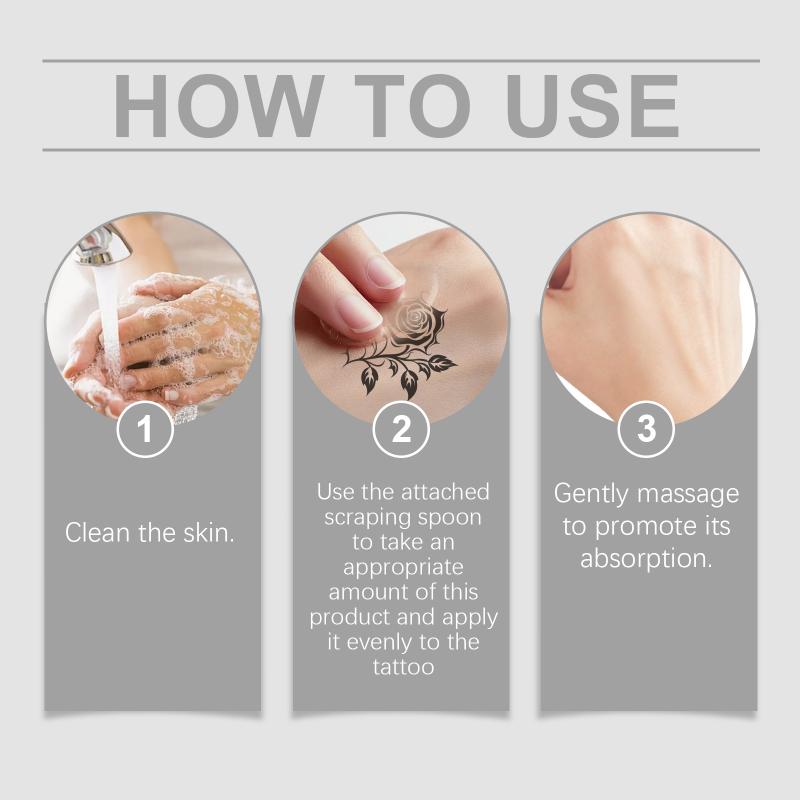 HOW TO USE

1

Clean the skin.

2

Use the attached scraping spoon to take an appropriate amount of this product and apply it evenly to the tattoo

3

Gently massage to promote its absorption.