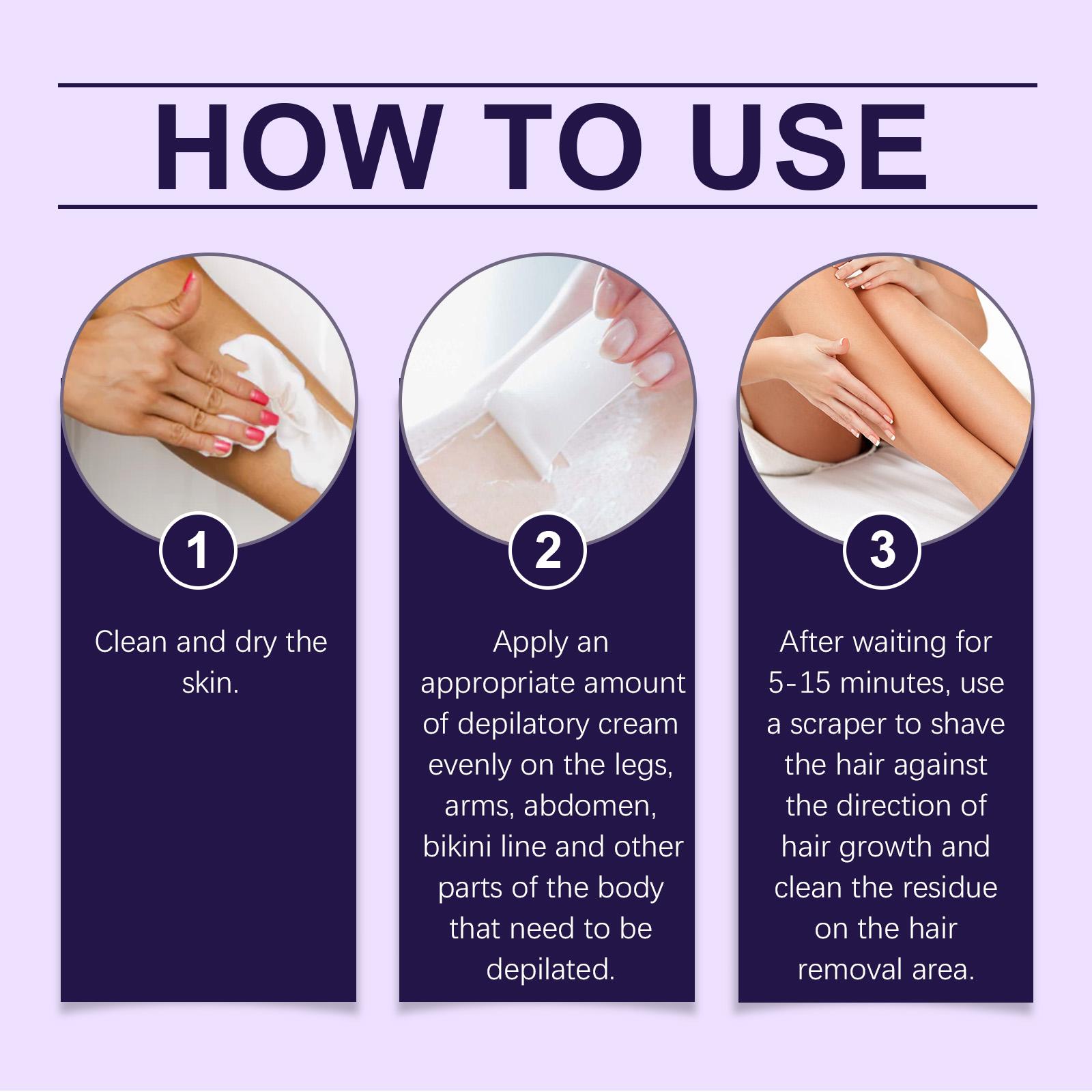 HOW TO USE

1

Clean and dry the skin.

2

Apply an appropriate amount of depilatory cream evenly on the legs, arms, abdomen, bikini line and other parts of the body that need to be depilated.

3

After waiting for 5-15 minutes, use a scraper to shave the hair against the direction of hair growth and clean the residue on the hair removal area.