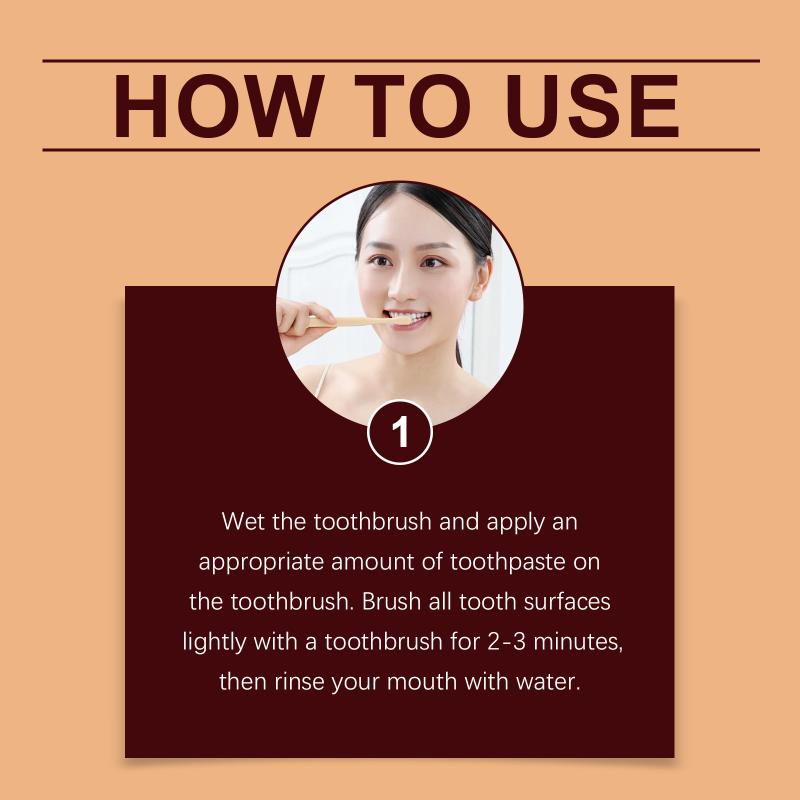 HOW TO USE

1

Wet the toothbrush and apply an appropriate amount of toothpaste on the toothbrush. Brush all tooth surfaces lightly with a toothbrush for 2-3 minutes, then rinse your mouth with water.