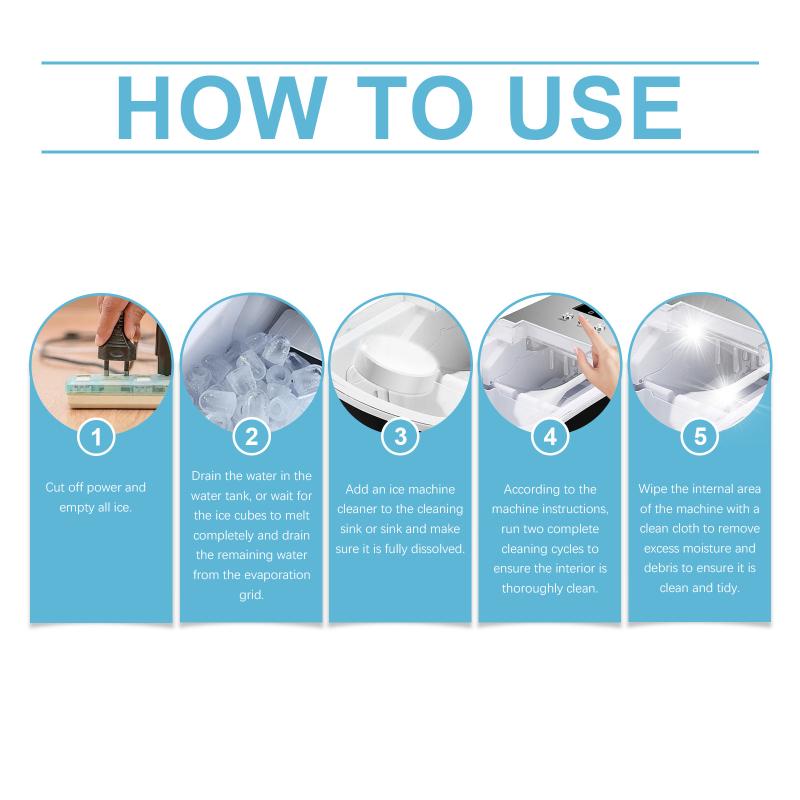 HOW TO USE

1

Cut off power and empty all ice.

2

Drain the water in the water tank, or wait for the ice cubes to melt completely and drain the remaining water from the evaporation grid.

3

Add an ice machine cleaner to the cleaning sink or sink and make sure it is fully dissolved.

4

According to the machine instructions, run two complete cleaning cycles to ensure the interior is thoroughly clean.

5

Wipe the internal area of the machine with a clean cloth to remove excess moisture and debris to ensure it is clean and tidy.