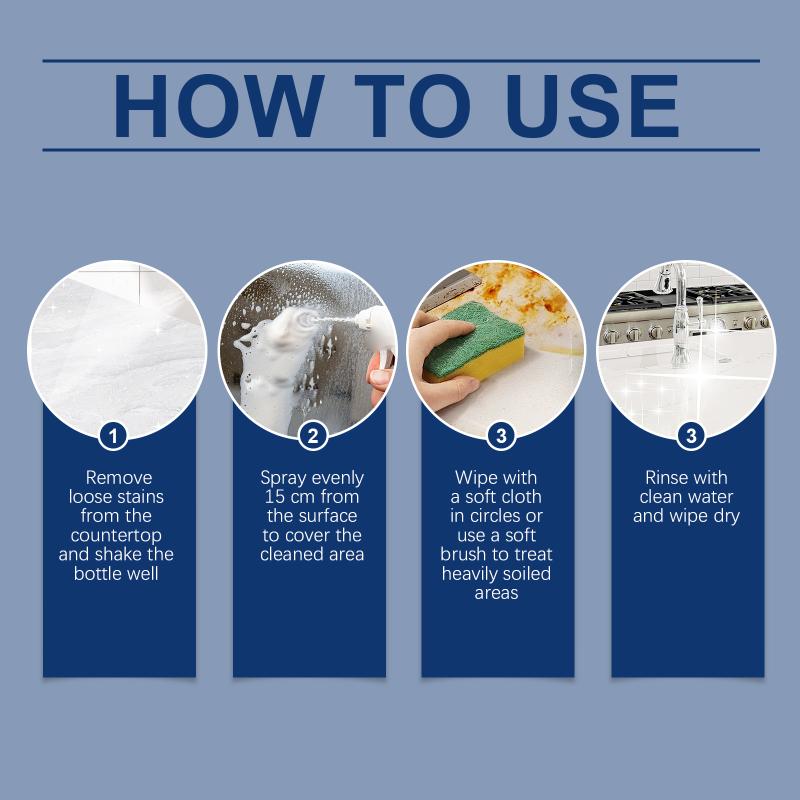 HOW TO USE

1
Remove loose stains from the countertop and shake the bottle well

2
Spray evenly 15 cm from the surface to cover the cleaned area

3
Wipe with a soft cloth in circles or use a soft brush to treat heavily soiled areas

3
Rinse with clean water and wipe dry