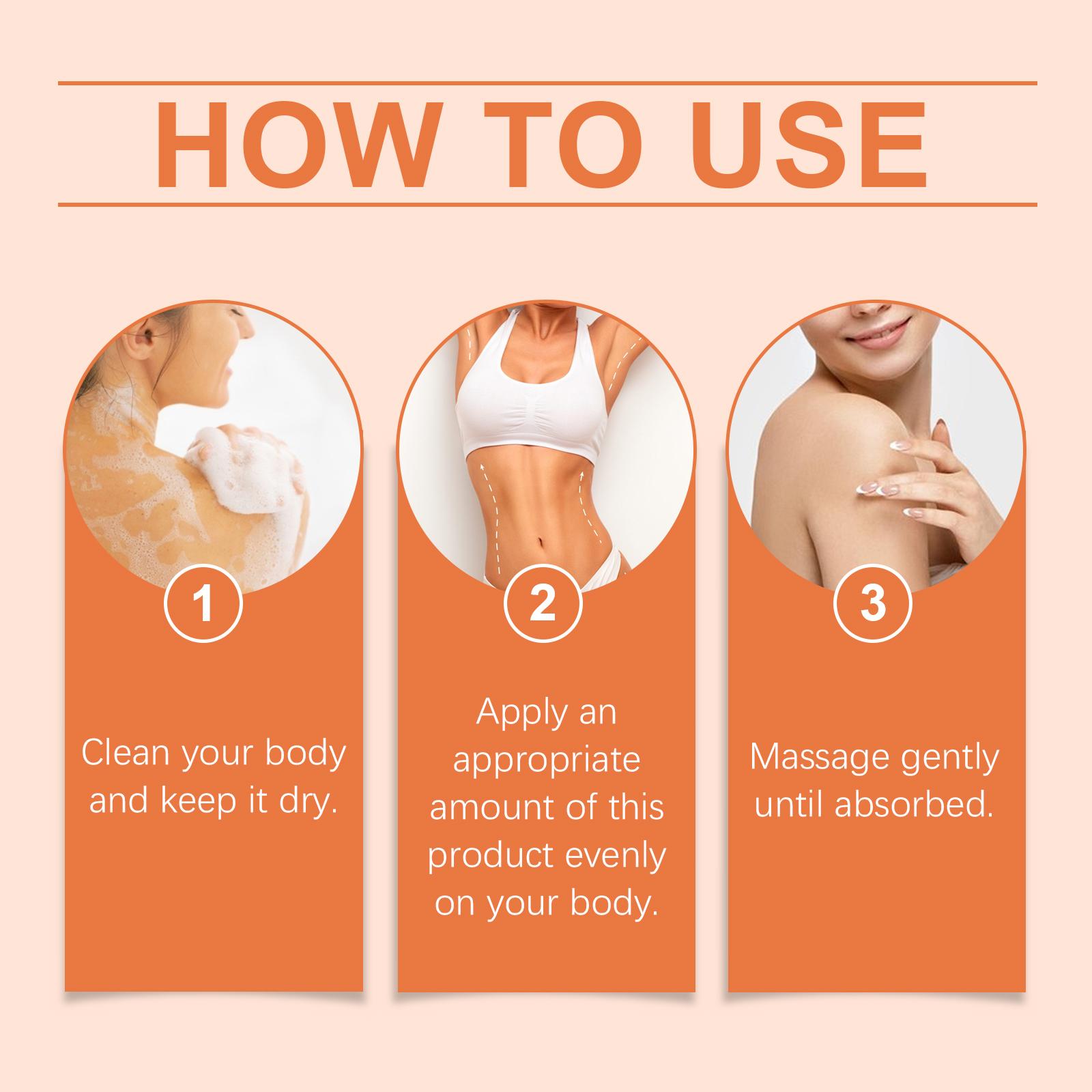 HOW TO USE

1

Clean your body and keep it dry.

2

Apply an appropriate amount of this product evenly on your body.

3

Massage gently until absorbed.