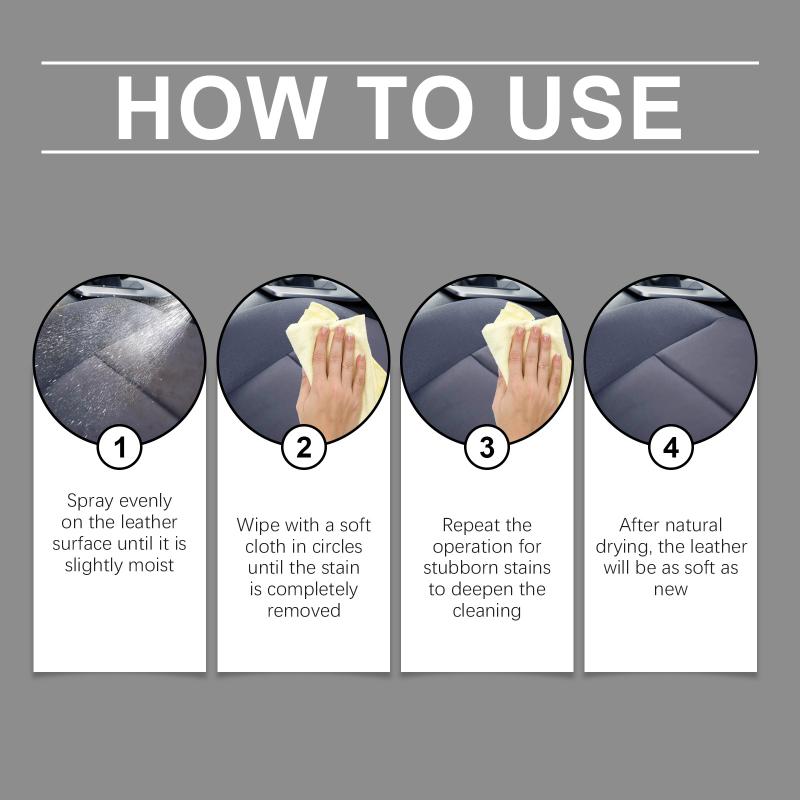 HOW TO USE

1

Spray evenly on the leather surface until it is slightly moist

2

Wipe with a soft cloth in circles until the stain is completely removed

3

Repeat the operation for stubborn stains to deepen the cleaning

4

After natural drying, the leather will be as soft as new