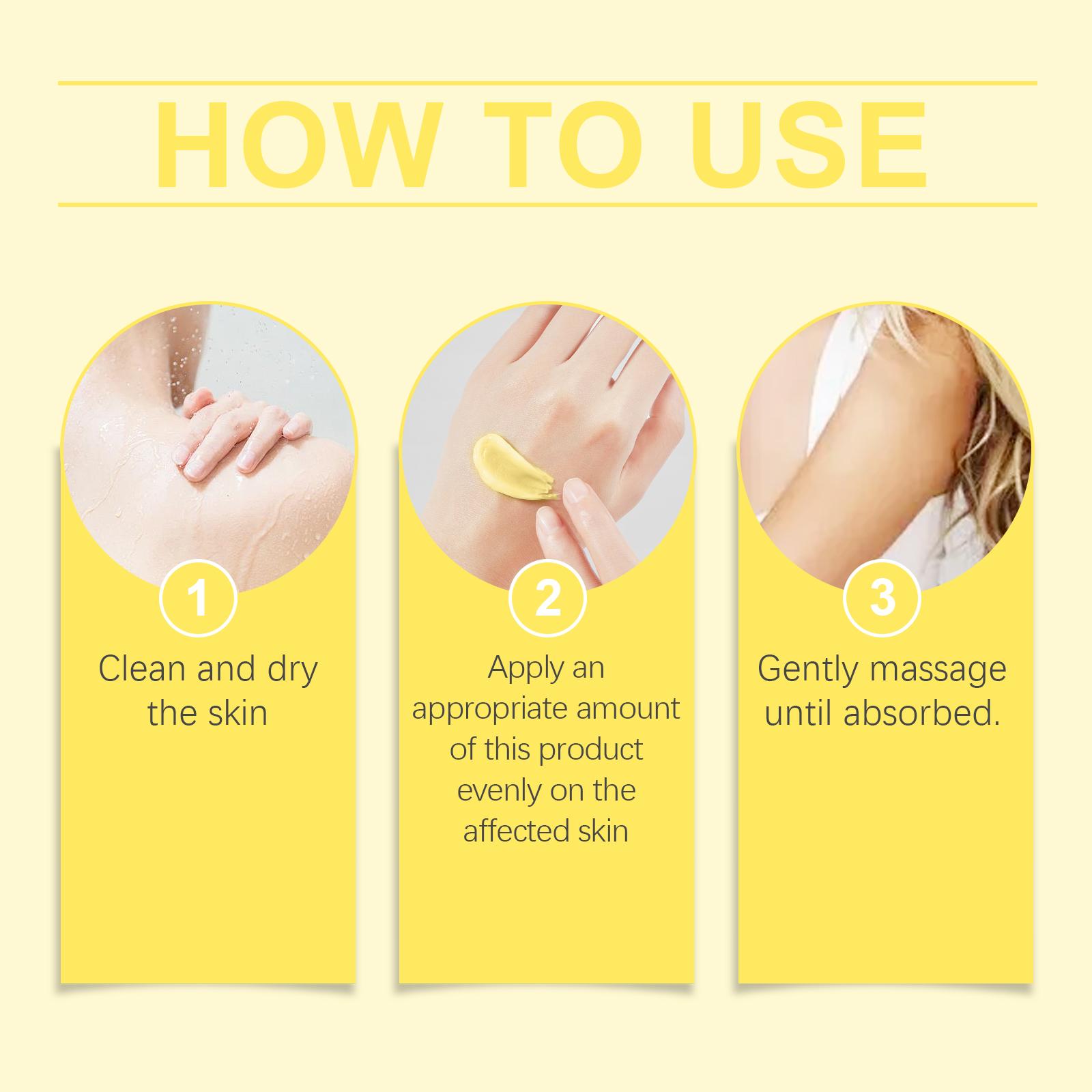 HOW TO USE

1
Clean and dry the skin

2
Apply an appropriate amount of this product evenly on the affected skin

3
Gently massage until absorbed.