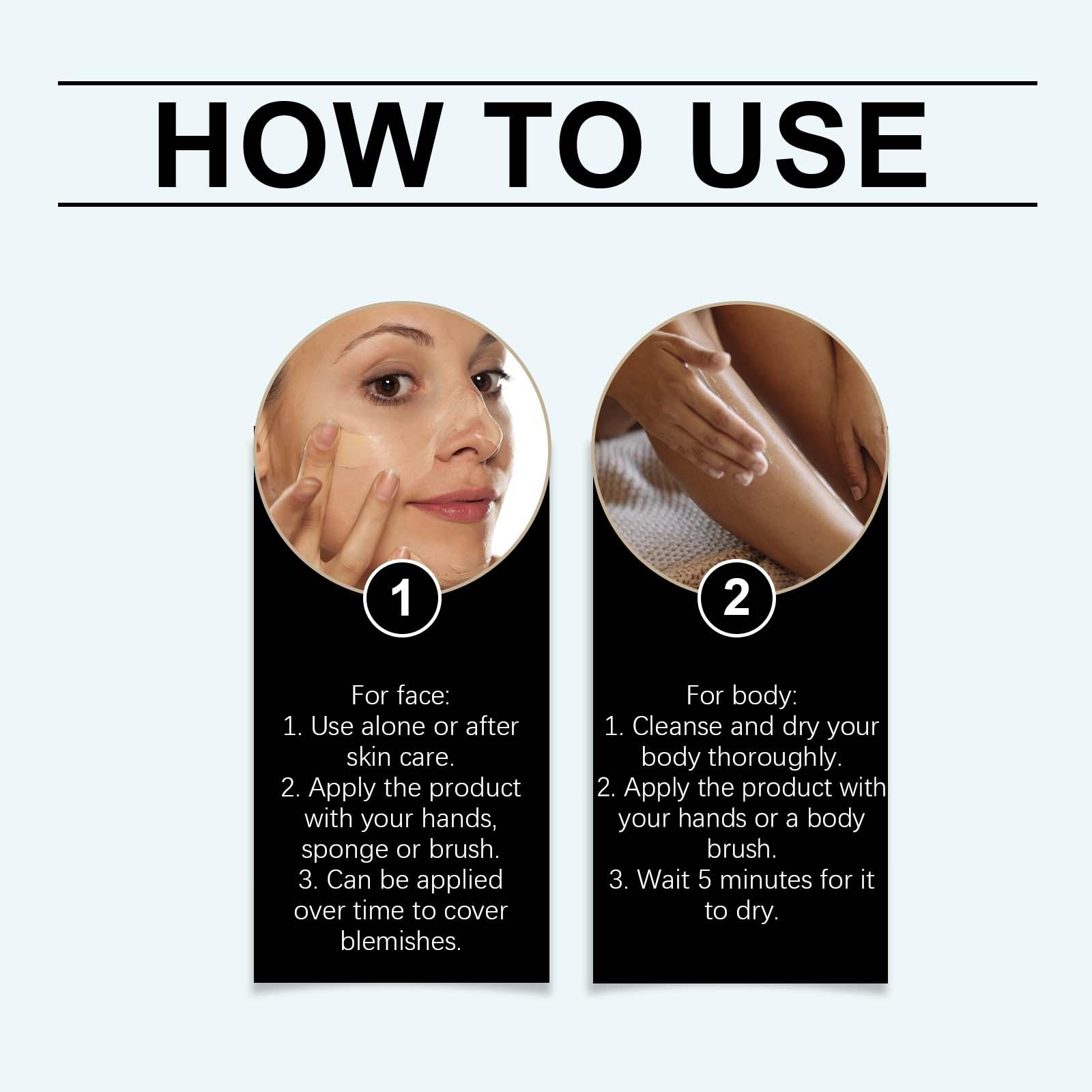 HOW TO USE

1

For face:
1. Use alone or after skin care.
2. Apply the product with your hands, sponge or brush.
3. Can be applied over time to cover blemishes.

2

For body:
1. Cleanse and dry your body thoroughly.
2. Apply the product with your hands or a body brush.
3. Wait 5 minutes for it to dry.