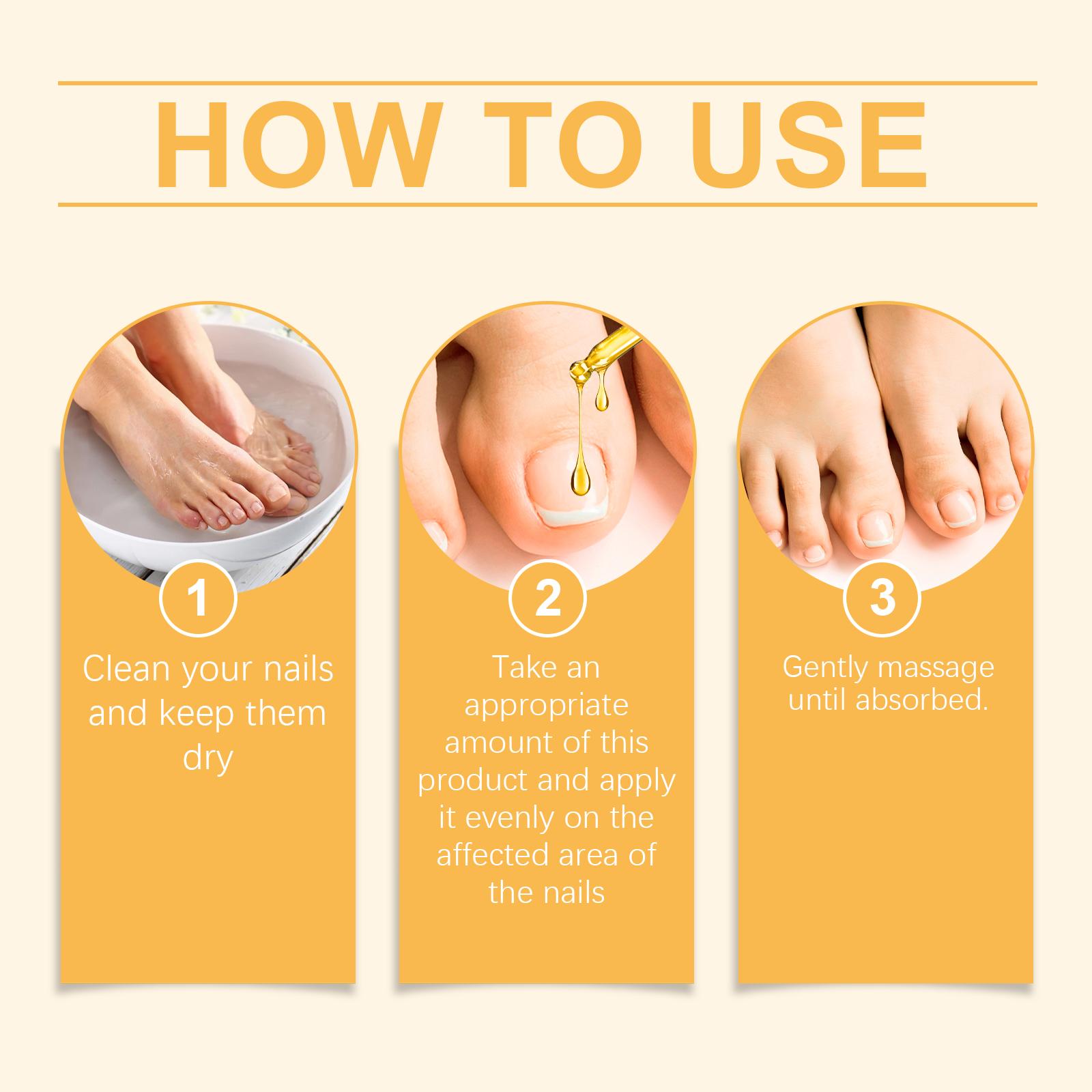 HOW TO USE

1

Clean your nails and keep them dry

2

Take an appropriate amount of this product and apply it evenly on the affected area of the nails

3

Gently massage until absorbed.