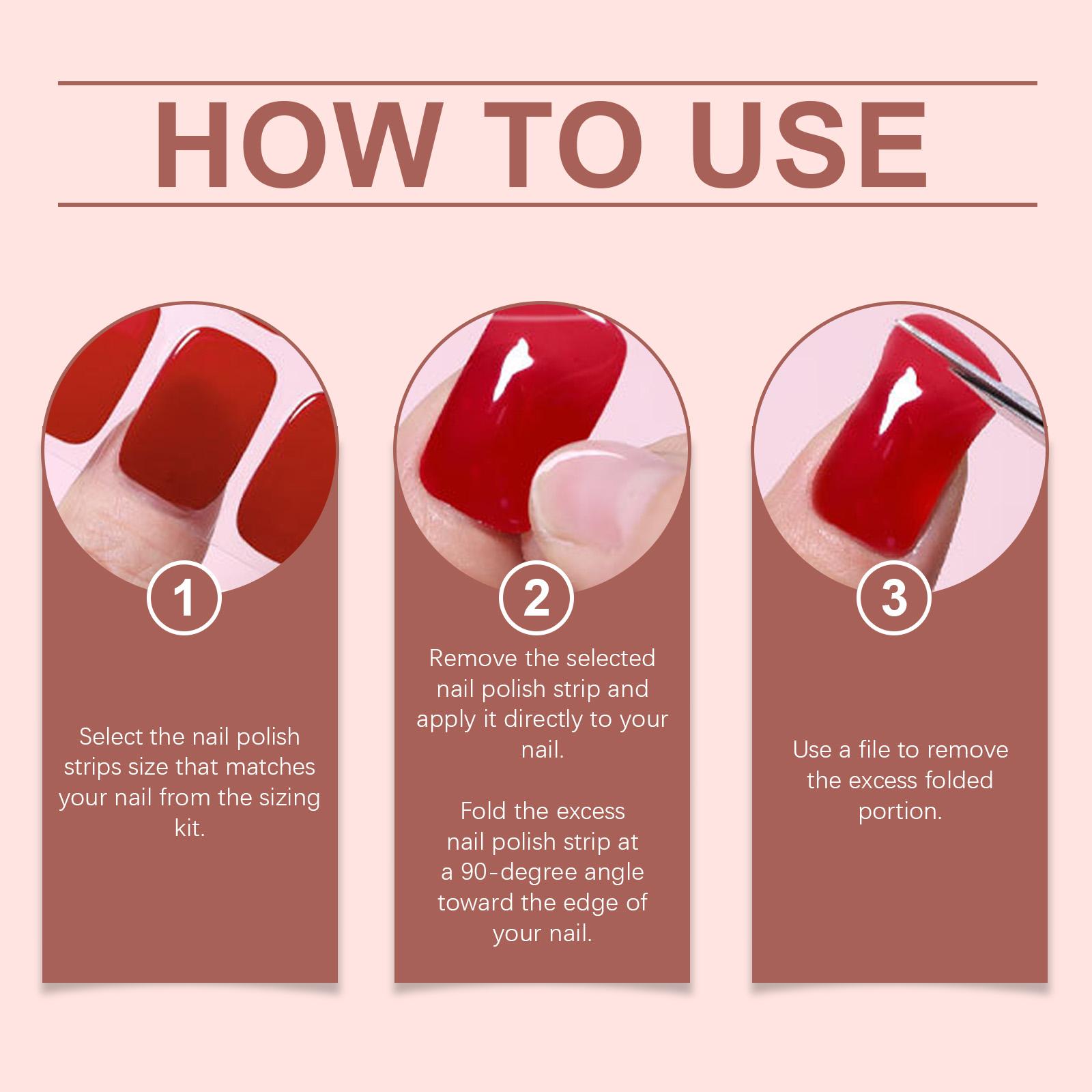 HOW TO USE

1

Select the nail polish strips size that matches your nail from the sizing kit.

2

Remove the selected nail polish strip and apply it directly to your nail.

Fold the excess nail polish strip at a 90-degree angle toward the edge of your nail.

3

Use a file to remove the excess folded portion.