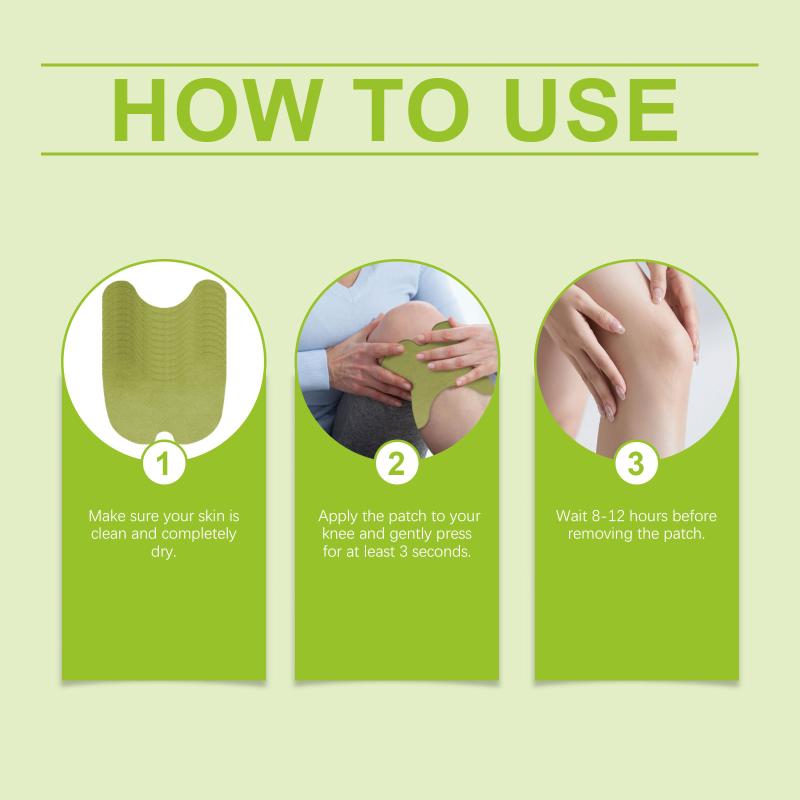 HOW TO USE

1

Make sure your skin is clean and completely dry.

2

Apply the patch to your knee and gently press for at least 3 seconds.

3

Wait 8-12 hours before removing the patch.