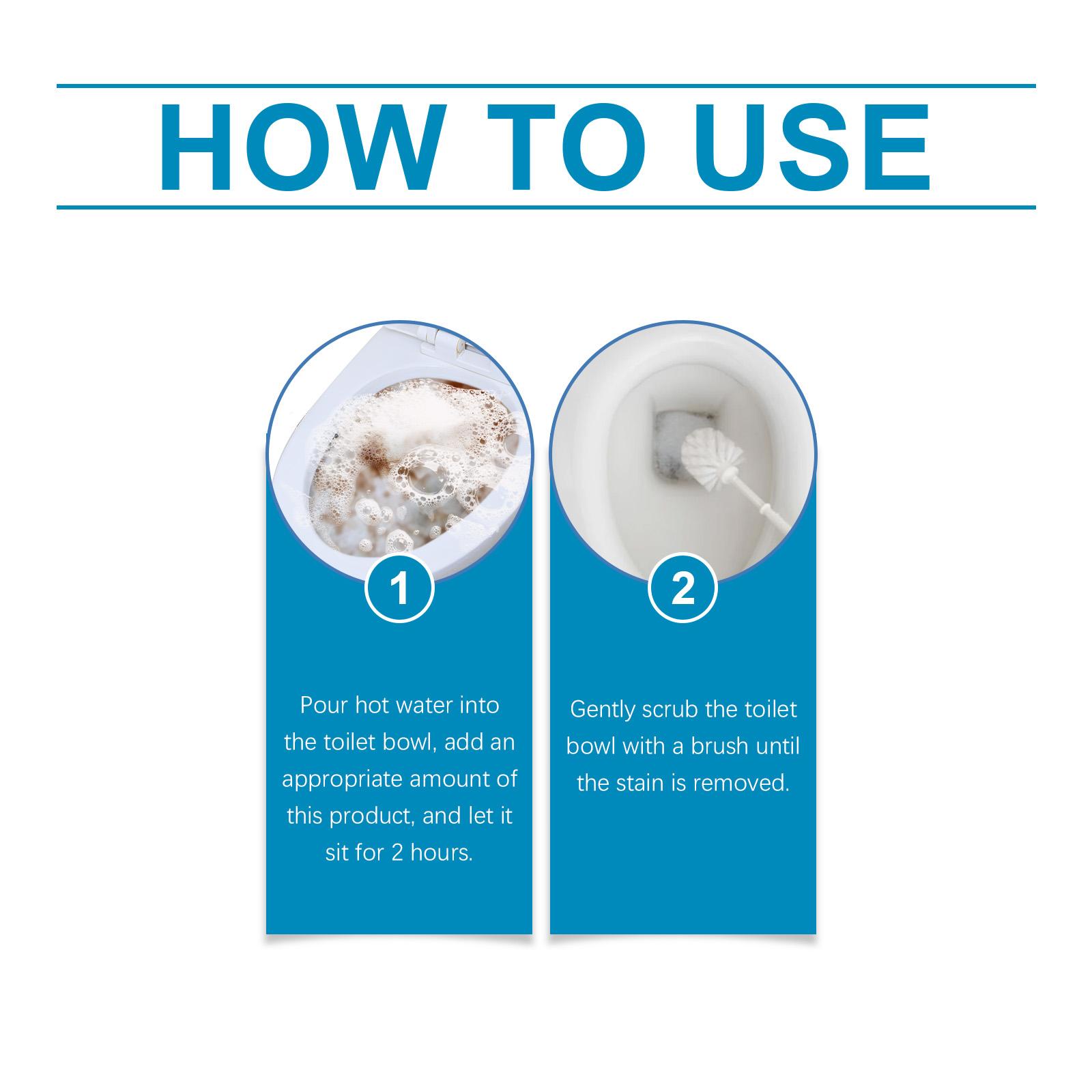 HOW TO USE

1

Pour hot water into the toilet bowl, add an appropriate amount of this product, and let it sit for 2 hours.

2

Gently scrub the toilet bowl with a brush until the stain is removed.