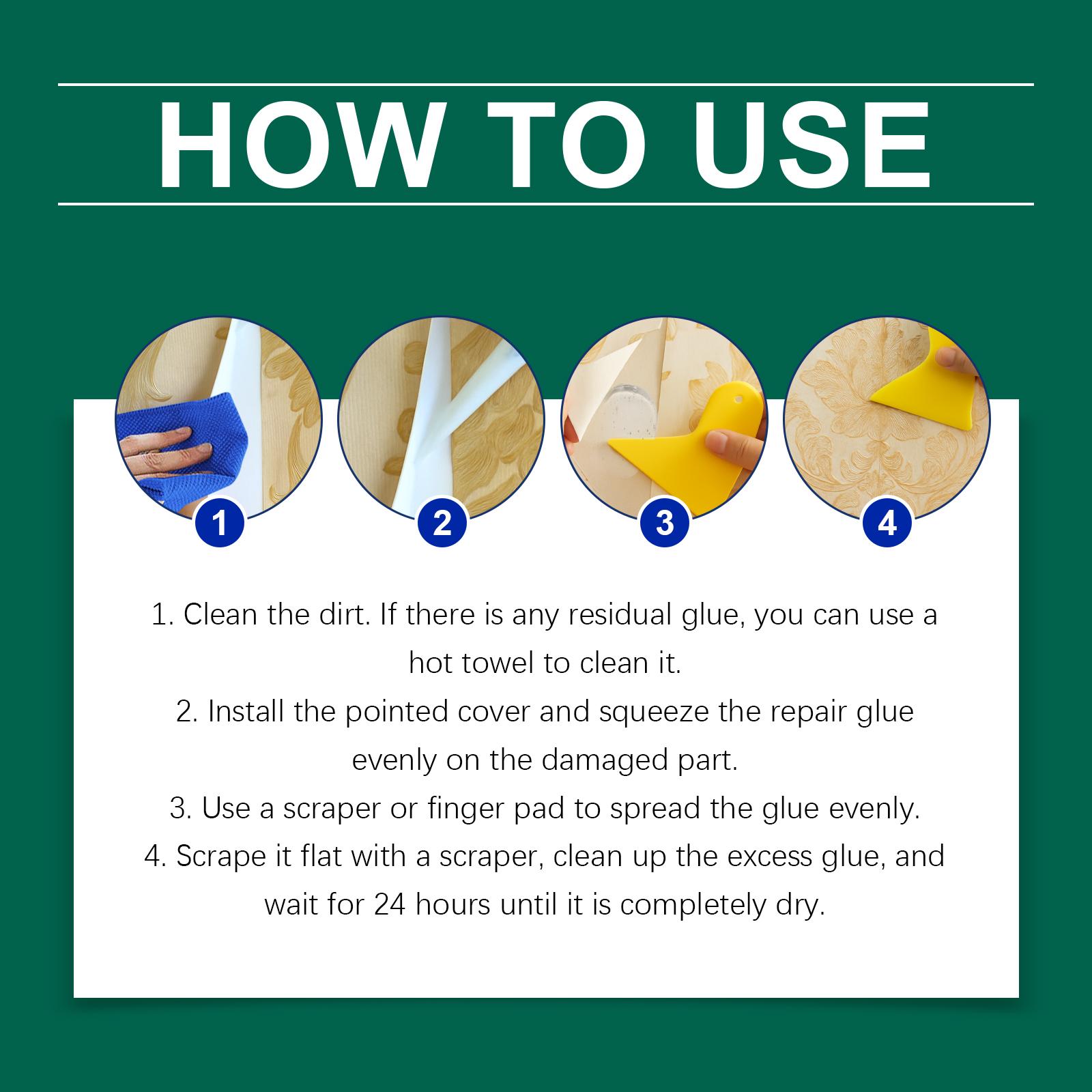 HOW TO USE

1

2

3

4

1. Clean the dirt. If there is any residual glue, you can use a hot towel to clean it.
2. Install the pointed cover and squeeze the repair glue evenly on the damaged part.
3. Use a scraper or finger pad to spread the glue evenly.
4. Scrape it flat with a scraper, clean up the excess glue, and wait for 24 hours until it is completely dry.