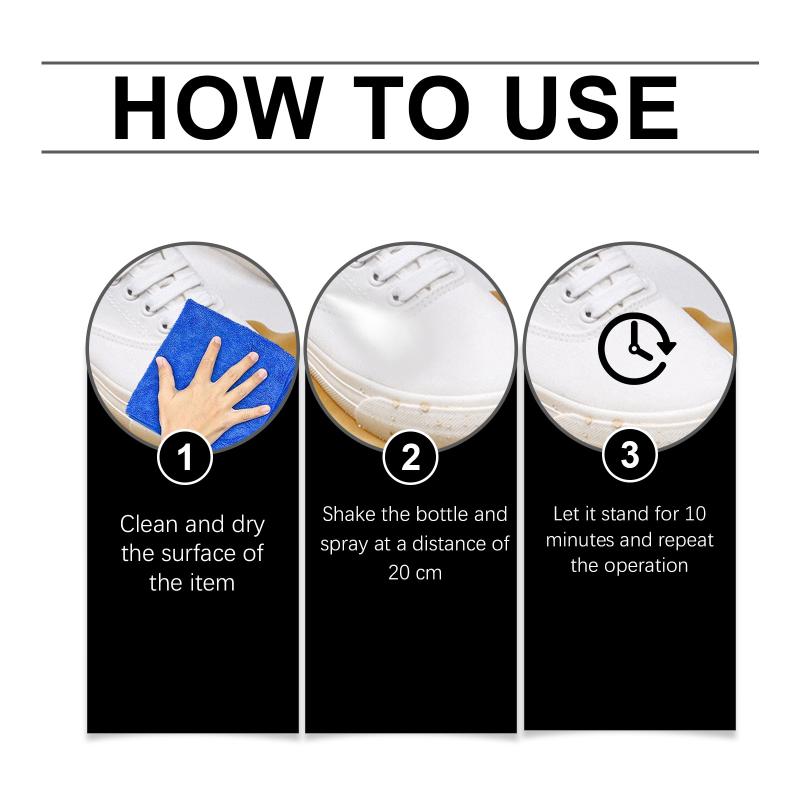 HOW TO USE

1

Clean and dry the surface of the item

2

Shake the bottle and spray at a distance of 20 cm

3

Let it stand for 10 minutes and repeat the operation