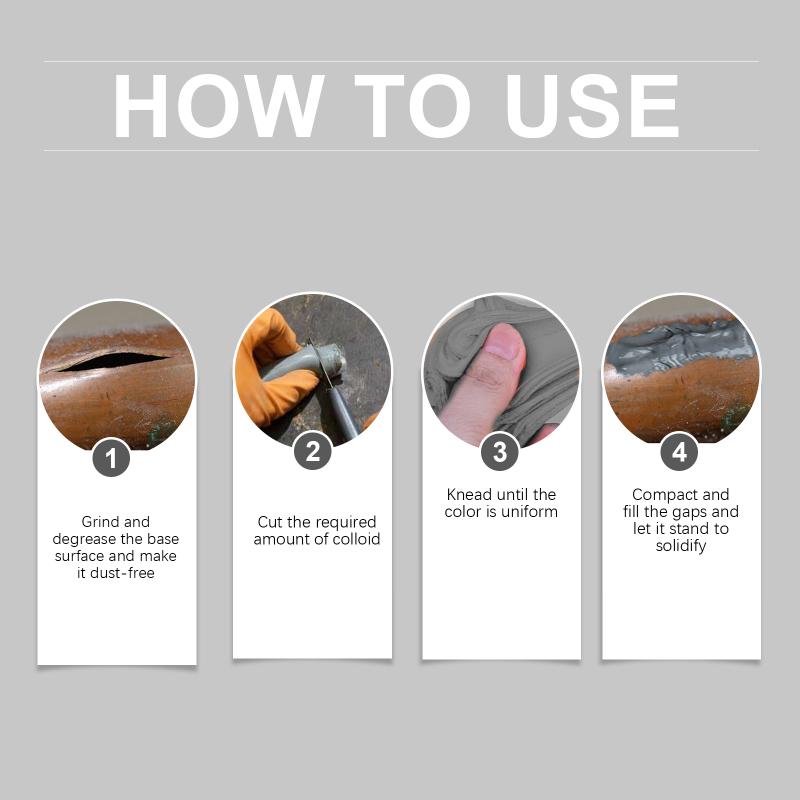 HOW TO USE

1

Grind and degrease the base surface and make it dust-free

2

Cut the required amount of colloid

3

Knead until the color is uniform

4

Compact and fill the gaps and let it stand to solidify