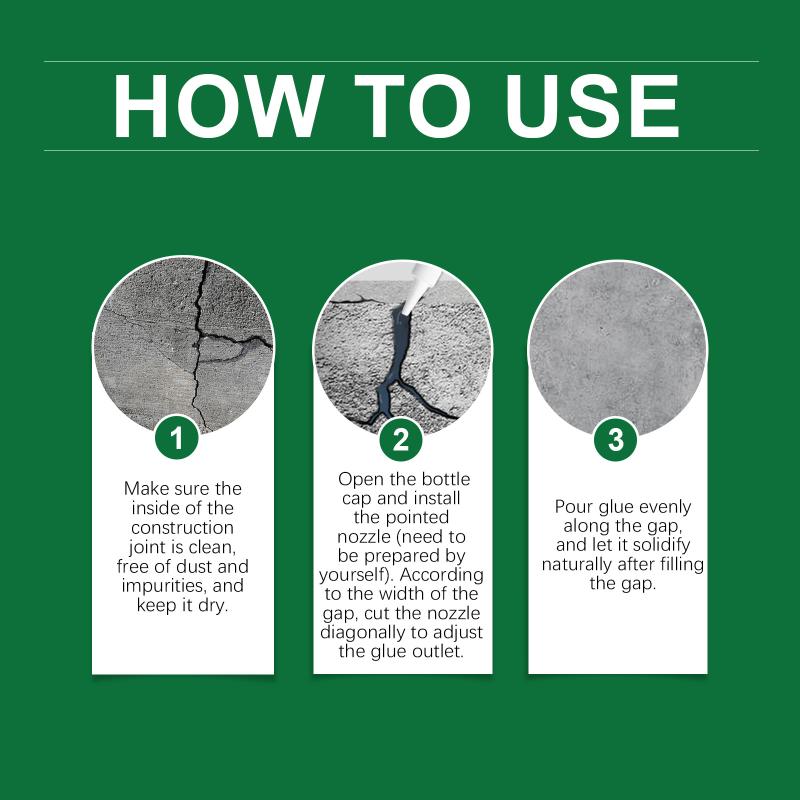 HOW TO USE

1

Make sure the inside of the construction joint is clean, free of dust and impurities, and keep it dry.

2

Open the bottle cap and install the pointed nozzle (need to be prepared by yourself). According to the width of the gap, cut the nozzle diagonally to adjust the glue outlet.

3

Pour glue evenly along the gap, and let it solidify naturally after filling the gap.