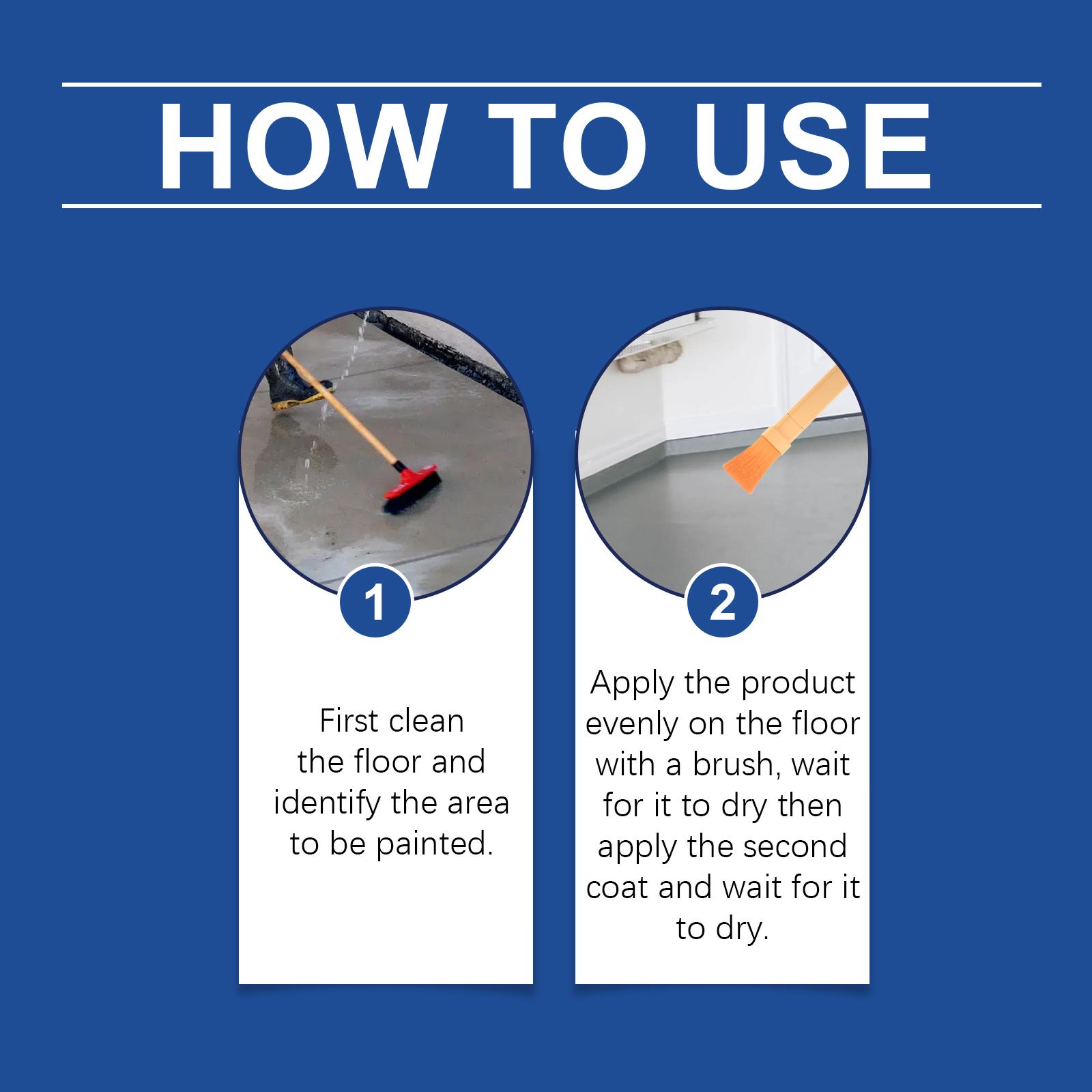 HOW TO USE

1

First clean the floor and identify the area to be painted.

2

Apply the product evenly on the floor with a brush, wait for it to dry then apply the second coat and wait for it to dry.