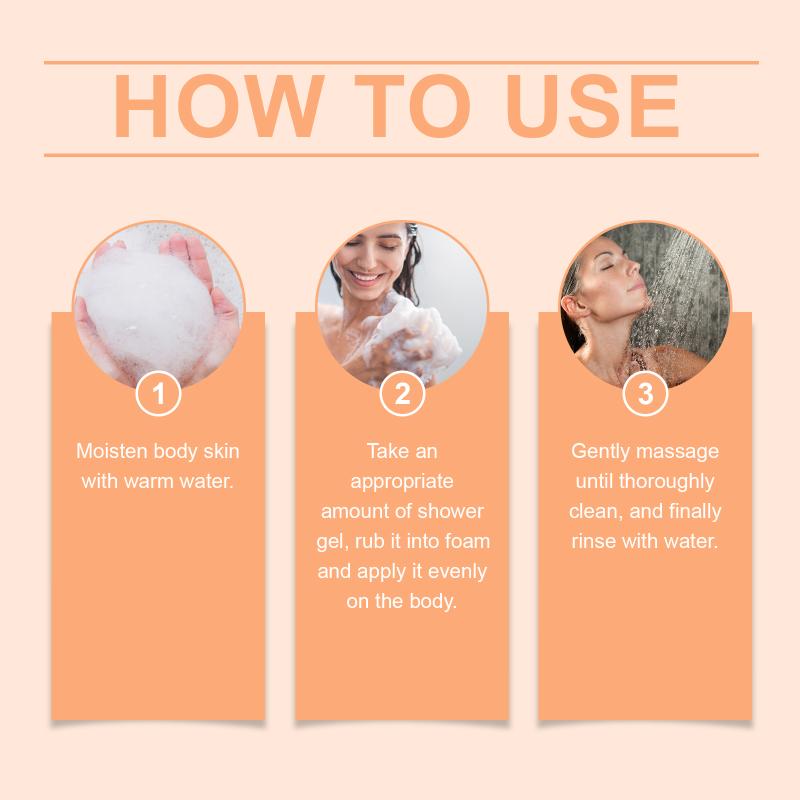 HOW TO USE

1

Moisten body skin with warm water.

2

Take an appropriate amount of shower gel, rub it into foam and apply it evenly on the body.

3

Gently massage until thoroughly clean, and finally rinse with water.