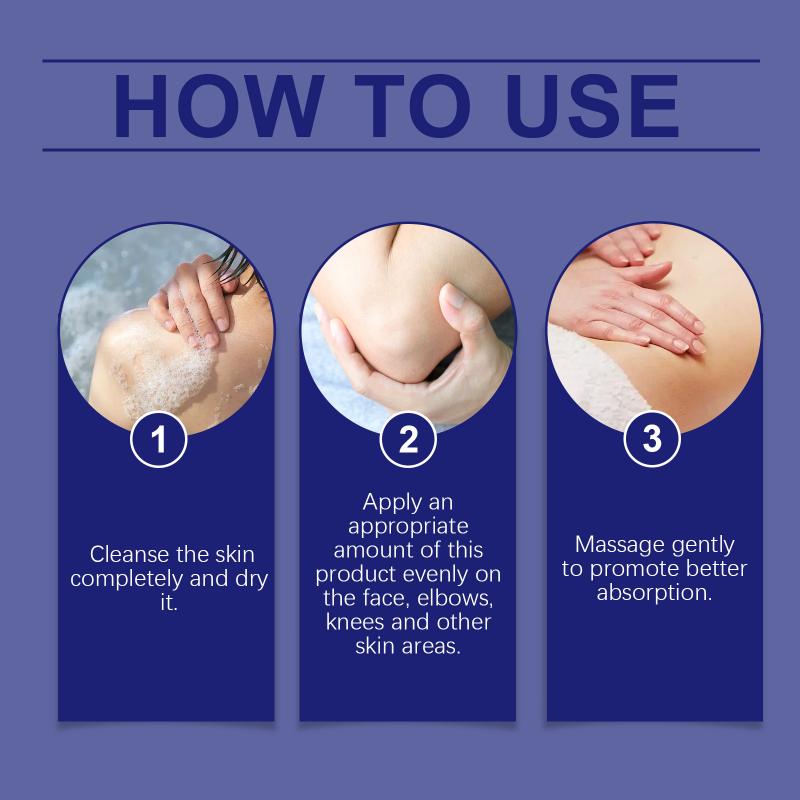 HOW TO USE

1

Cleanse the skin completely and dry it.

2

Apply an appropriate amount of this product evenly on the face, elbows, knees and other skin areas.

3

Massage gently to promote better absorption.