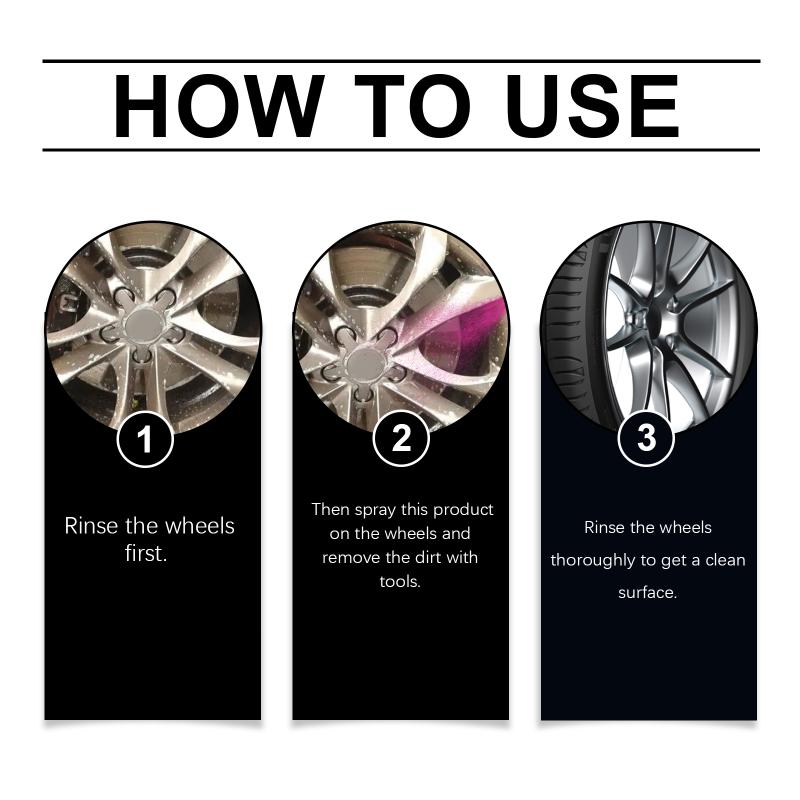 HOW TO USE

1

Rinse the wheels first.

2

Then spray this product on the wheels and remove the dirt with tools.

3

Rinse the wheels thoroughly to get a clean surface.