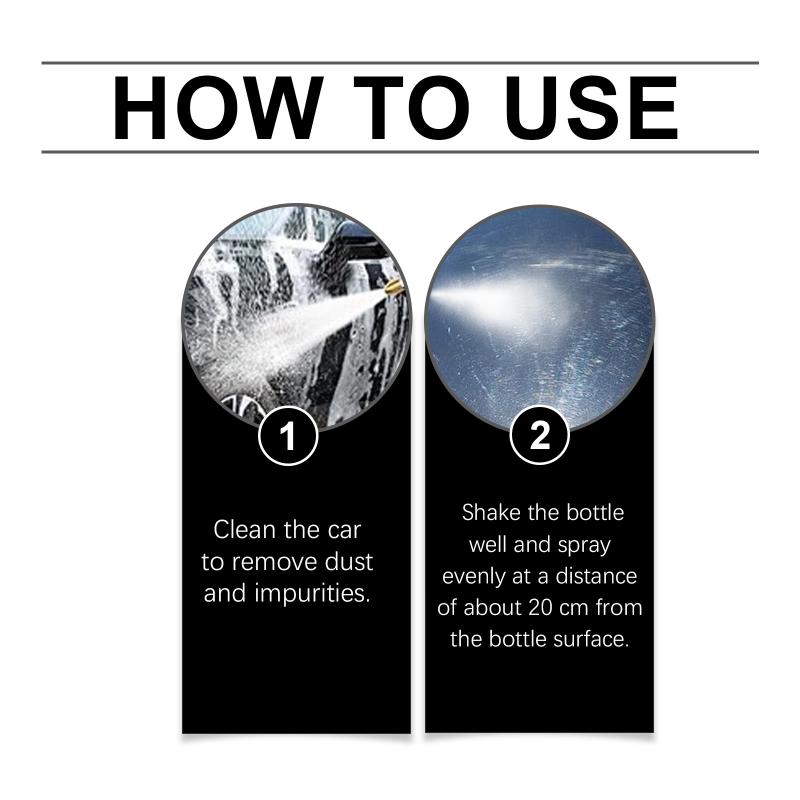 HOW TO USE

1

Clean the car to remove dust and impurities.

2

Shake the bottle well and spray evenly at a distance of about 20 cm from the bottle surface.