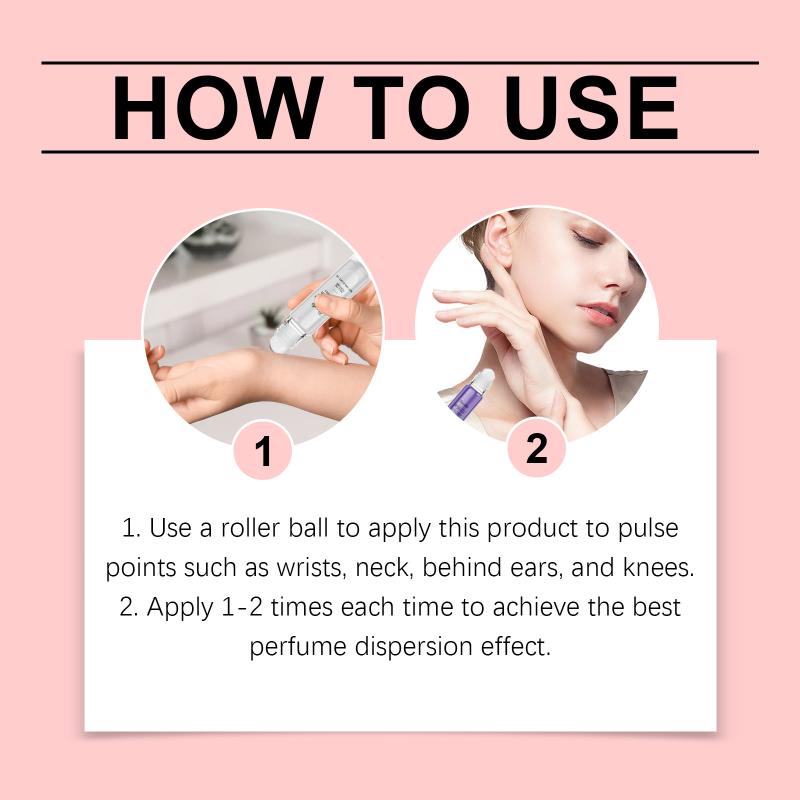 HOW TO USE

1

2

1. Use a roller ball to apply this product to pulse points such as wrists, neck, behind ears, and knees.
2. Apply 1-2 times each time to achieve the best perfume dispersion effect.