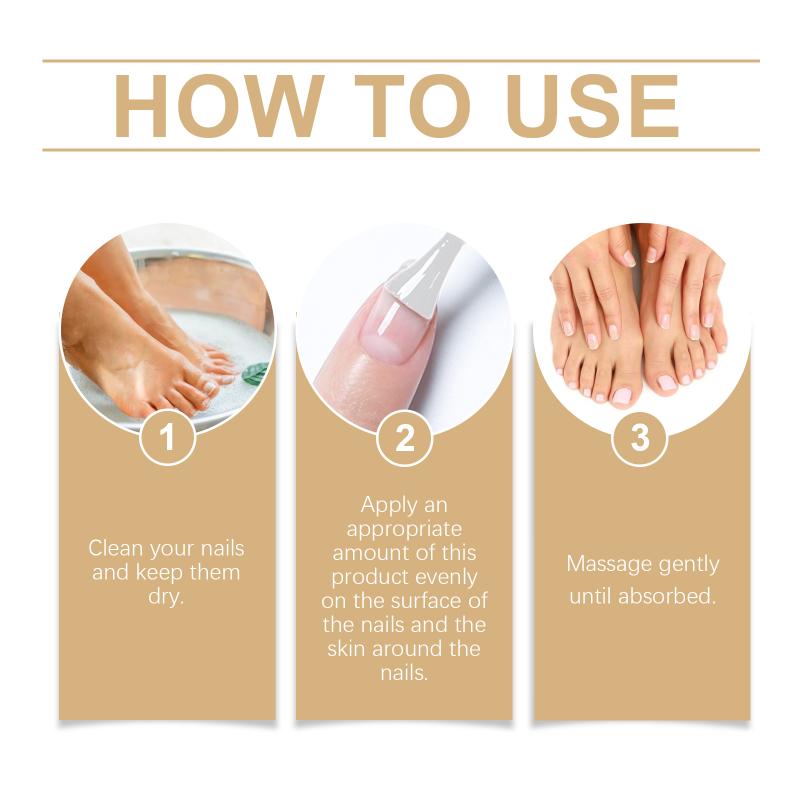 HOW TO USE

1

Clean your nails and keep them dry.

2

Apply an appropriate amount of this product evenly on the surface of the nails and the skin around the nails.

3

Massage gently until absorbed.