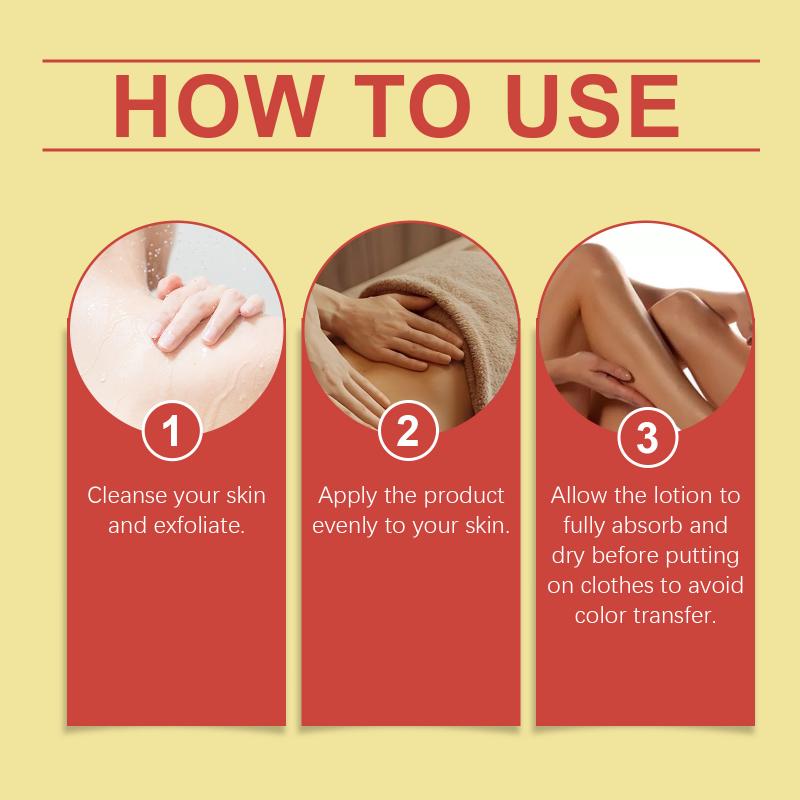 HOW TO USE

1

Cleanse your skin and exfoliate.

2

Apply the product evenly to your skin.

3

Allow the lotion to fully absorb and dry before putting on clothes to avoid color transfer.