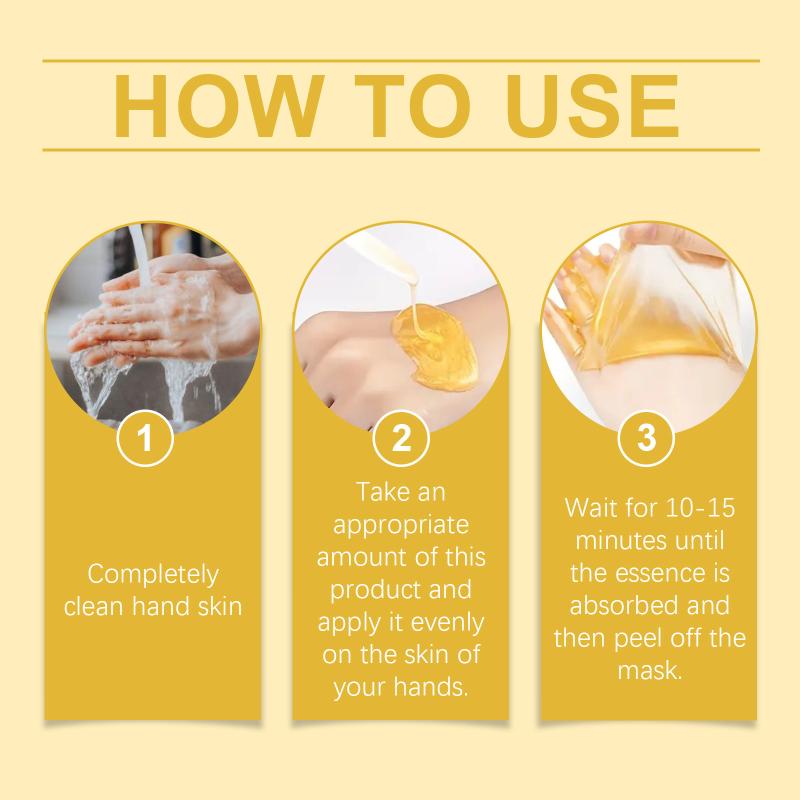 HOW TO USE

1

Completely clean hand skin

2

Take an appropriate amount of this product and apply it evenly on the skin of your hands.

3

Wait for 10-15 minutes until the essence is absorbed and then peel off the mask.