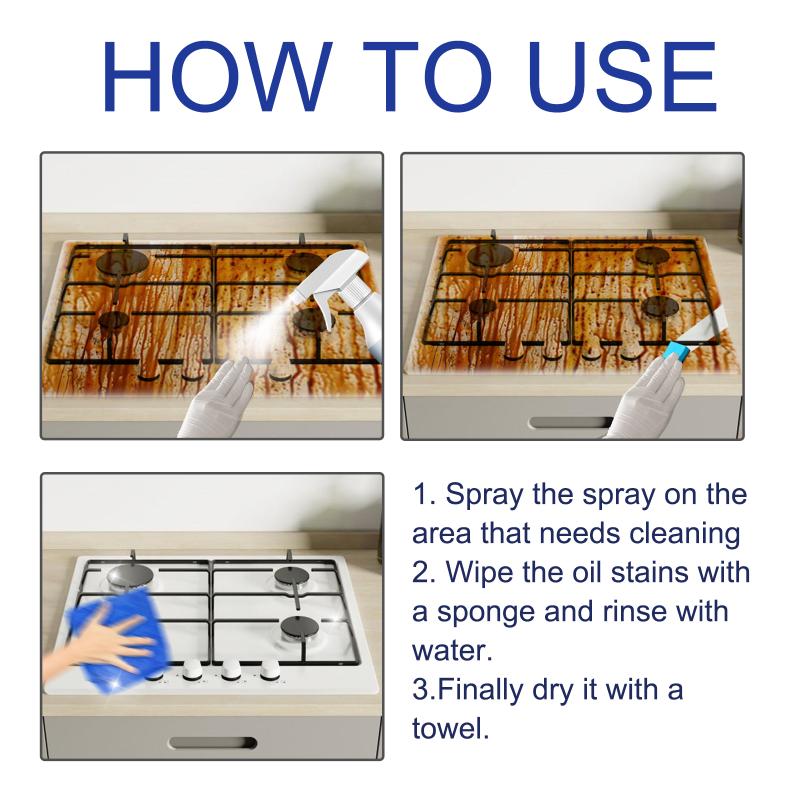 HOW TO USE

1. Spray the spray on the area that needs cleaning
2. Wipe the oil stains with a sponge and rinse with water.
3.Finally dry it with a towel.