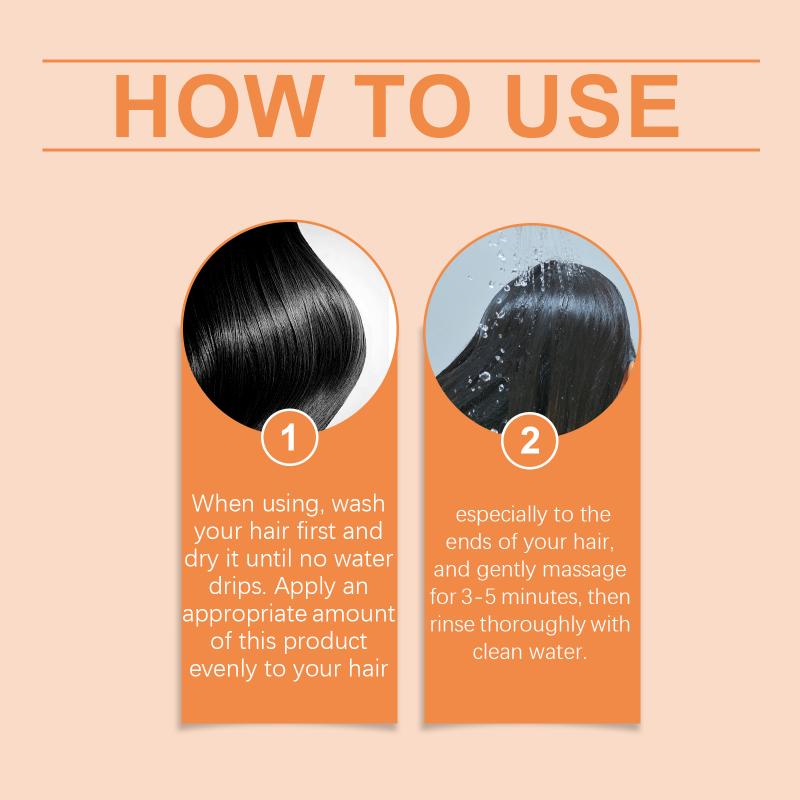 HOW TO USE

1

When using, wash your hair first and dry it until no water drips. Apply an appropriate amount of this product evenly to your hair

2

especially to the ends of your hair, and gently massage for 3-5 minutes, then rinse thoroughly with clean water.