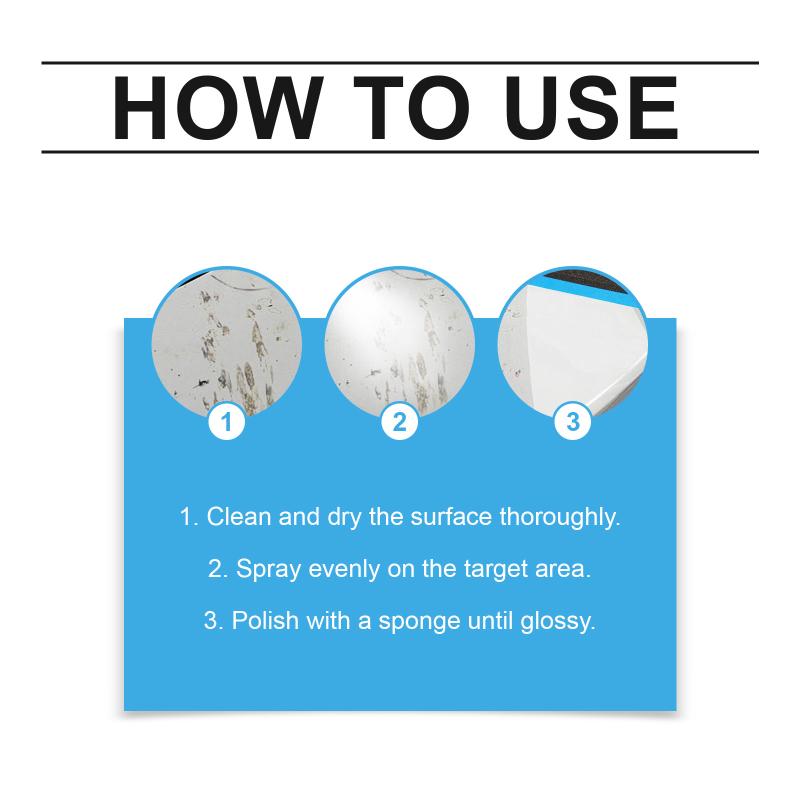 HOW TO USE

1

2

3

1. Clean and dry the surface thoroughly.

2. Spray evenly on the target area.

3. Polish with a sponge until glossy.