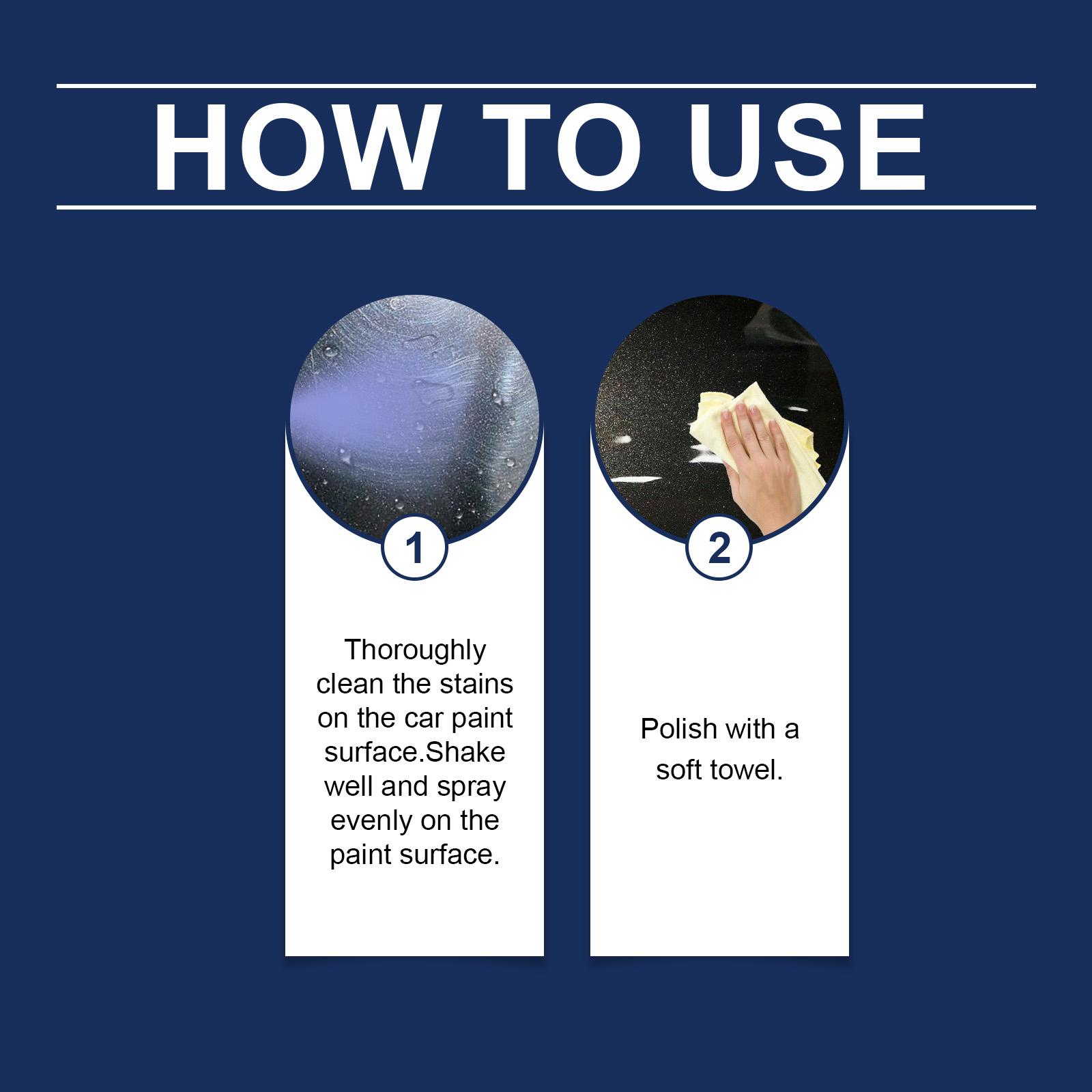 HOW TO USE

1

Thoroughly clean the stains on the car paint surface.Shake well and spray evenly on the paint surface.

2

Polish with a soft towel.