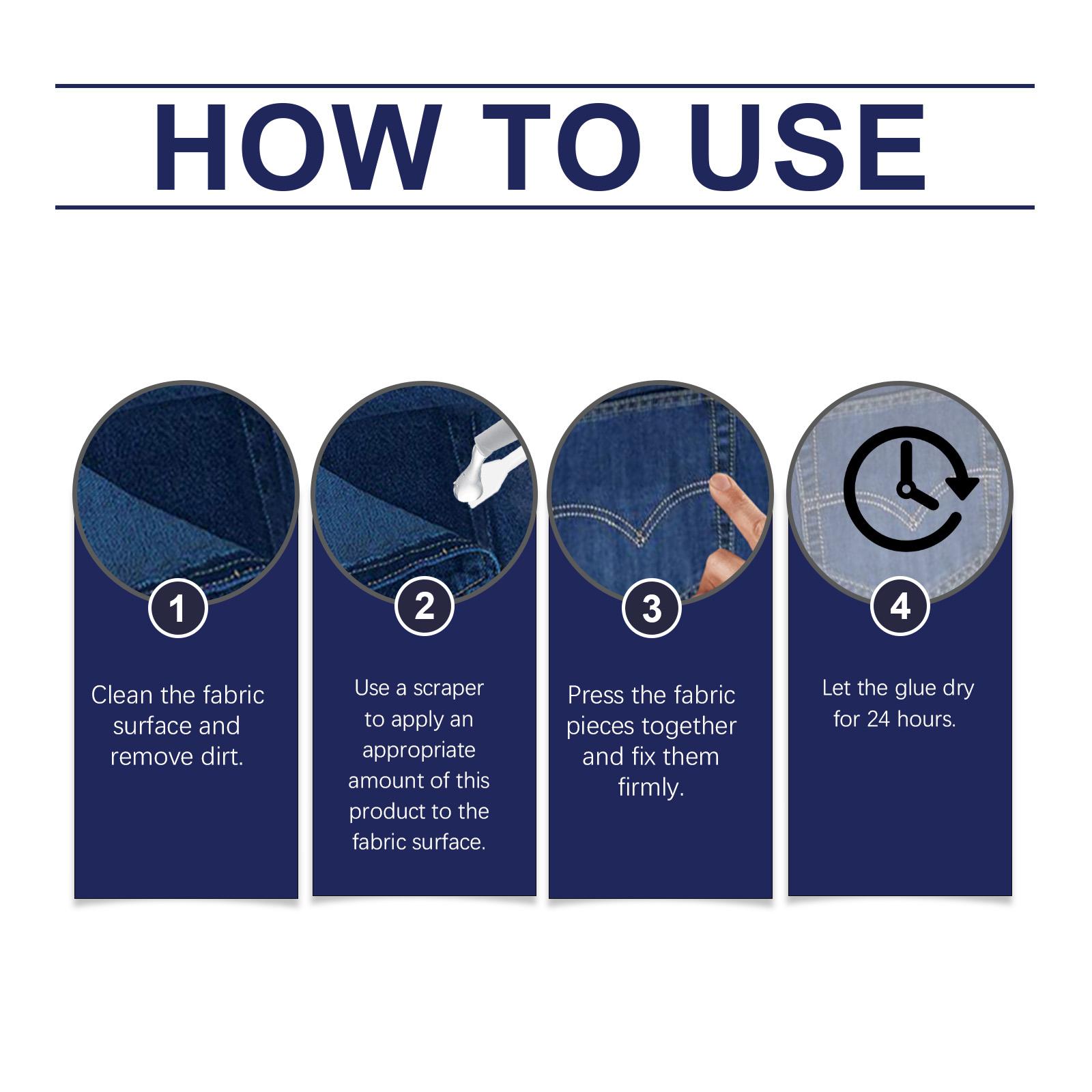 HOW TO USE

1

Clean the fabric surface and remove dirt.

2

Use a scraper to apply an appropriate amount of this product to the fabric surface.

3

Press the fabric pieces together and fix them firmly.

4

Let the glue dry for 24 hours.