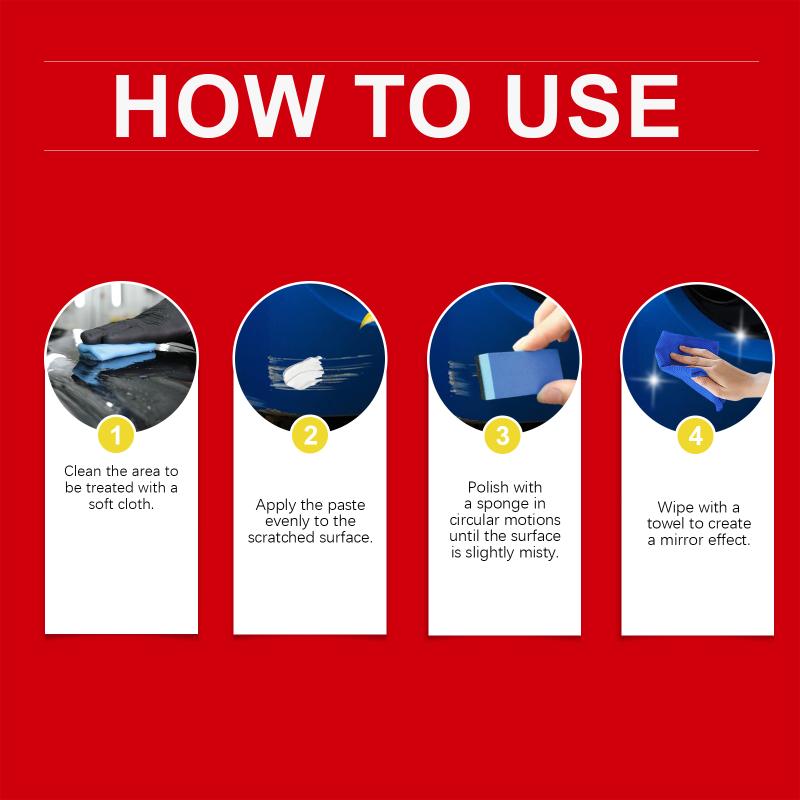 HOW TO USE

1
Clean the area to be treated with a soft cloth.

2
Apply the paste evenly to the scratched surface.

3
Polish with a sponge in circular motions until the surface is slightly misty.

4
Wipe with a towel to create a mirror effect.